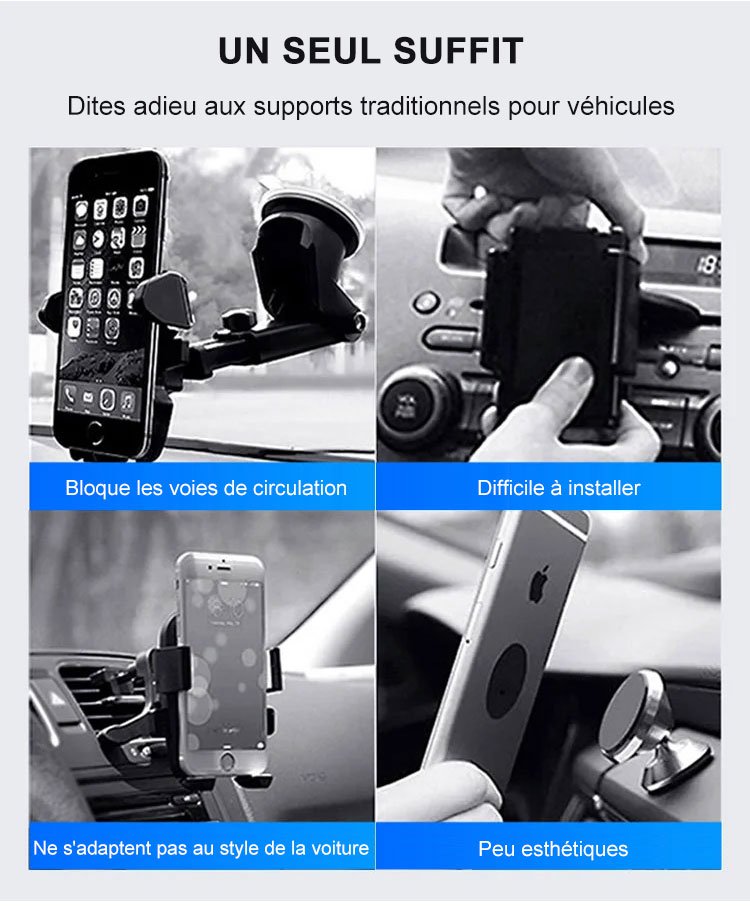 UN SEUL SUFFIT

Dites adieu aux supports traditionnels pour véhicules

Bloque les voies de circulation

Difficile à installer

Ne s'adaptent pas au style de la voiture

Peu esthétiques