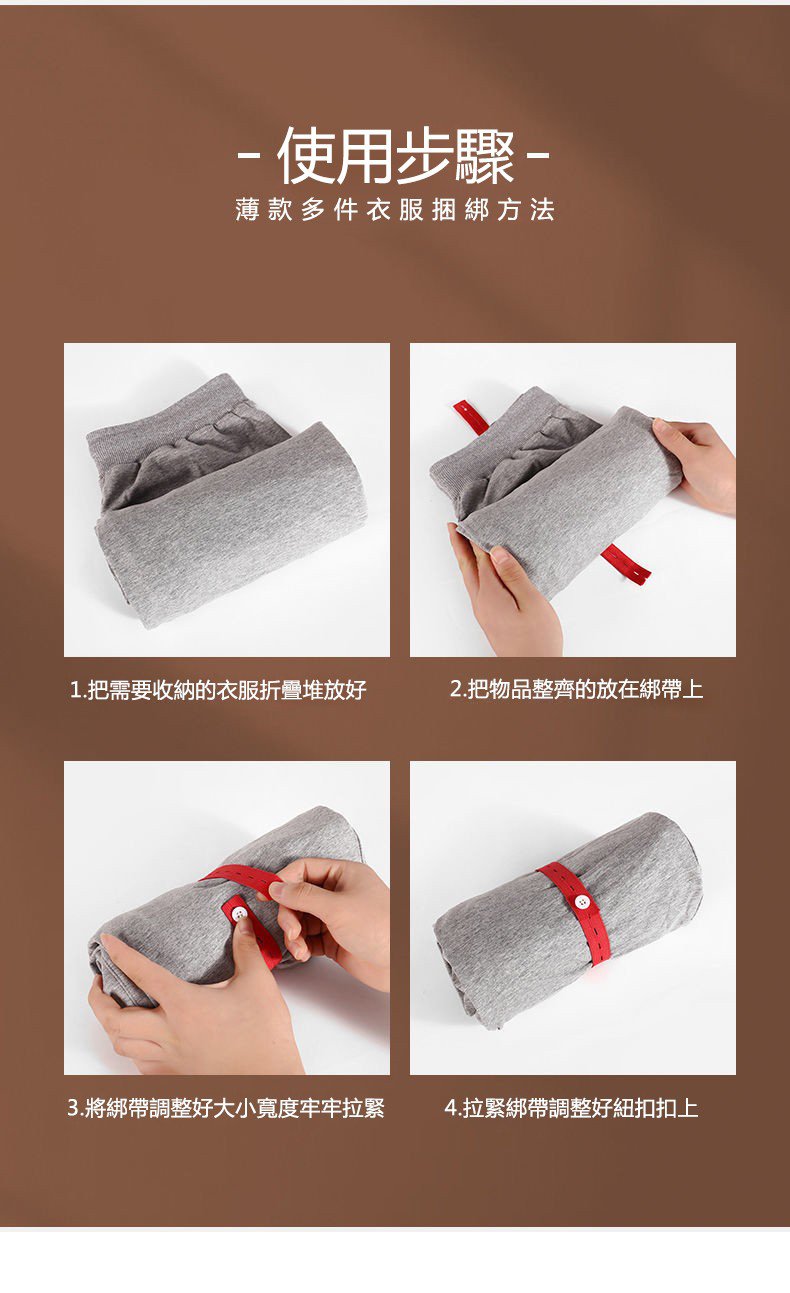 - 使用步驟 -
薄款多件衣服捆綁方法

1.把需要收納的衣服折疊堆放好

2.把物品整齊的放在綁帶上

3.將綁帶調整好大小寬度牢牢拉緊

4.拉緊綁帶調整好紐扣扣上