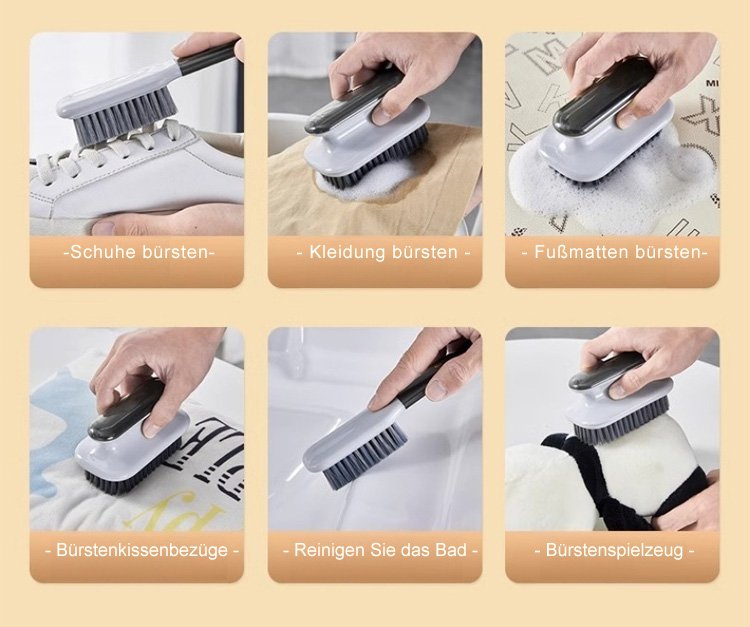 -Schuhe bürsten-

- Kleidung bürsten -

- Fußmatten bürsten-

- Bürstenkissenbezüge -

- Reinigen Sie das Bad -

- Bürstenspielzeug -