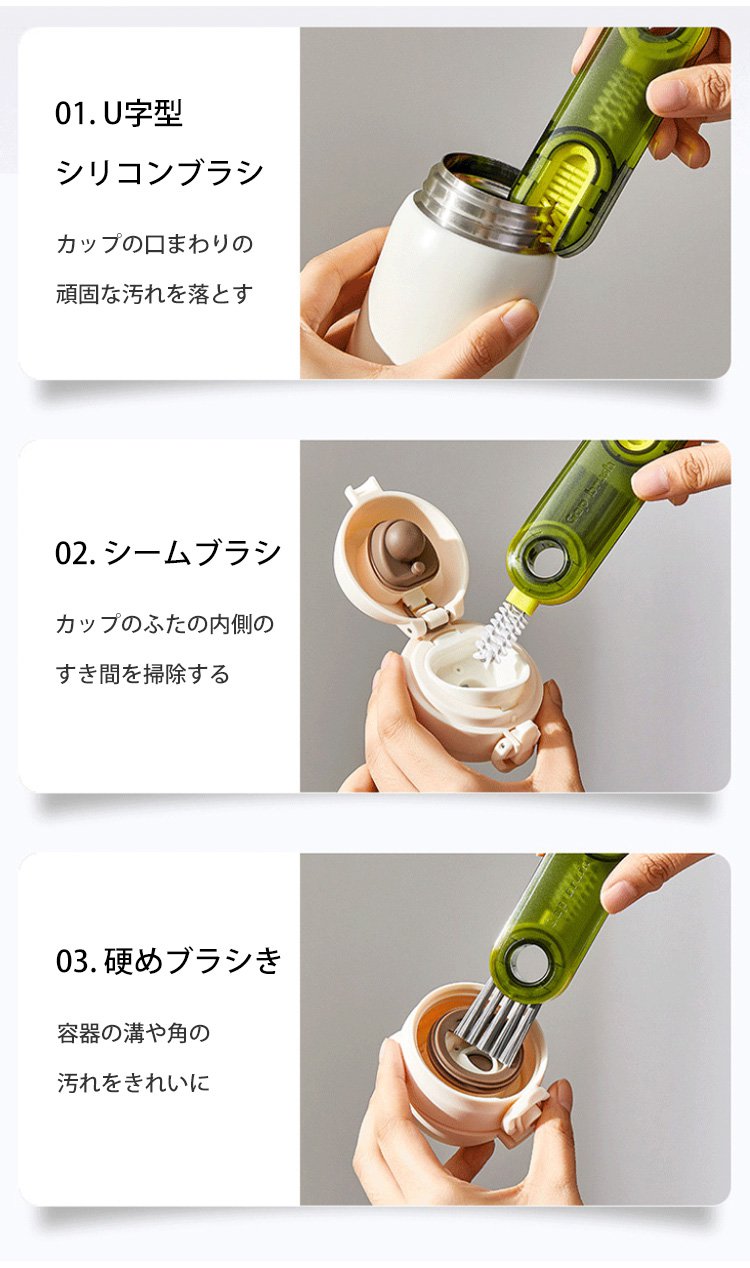 01. U字型
シリコンブラシ

カップの口まわりの
頑固な汚れを落とす

02. シームブラシ

カップのふたの内側の
すき間を掃除する

03. 硬めブラシき

容器の溝や角の
汚れをきれいに