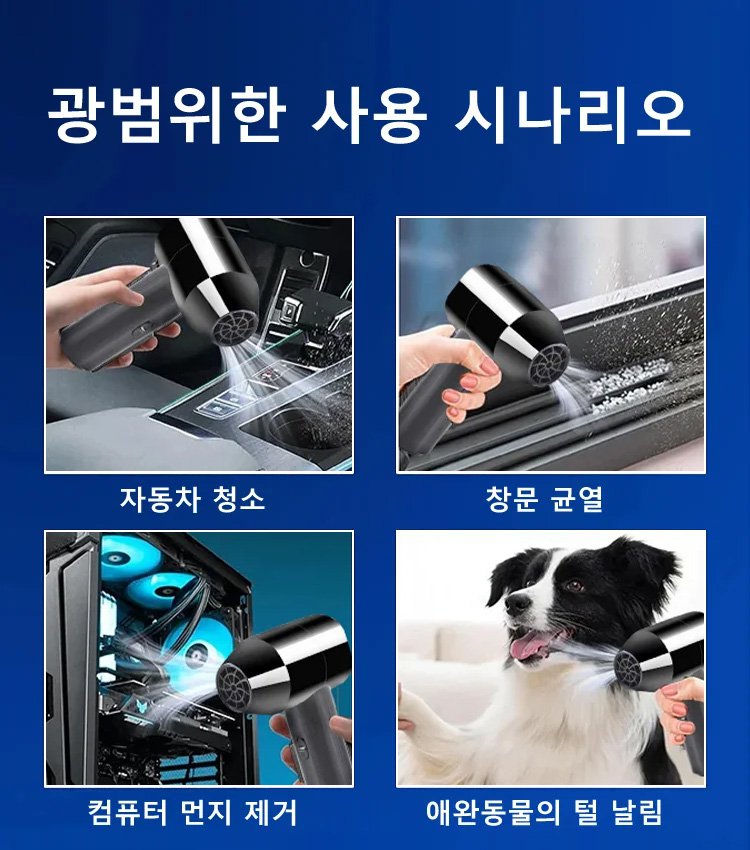 광범위한 사용 시나리오

자동차 청소

창문 균열

컴퓨터 먼지 제거

애완동물의 털 날림