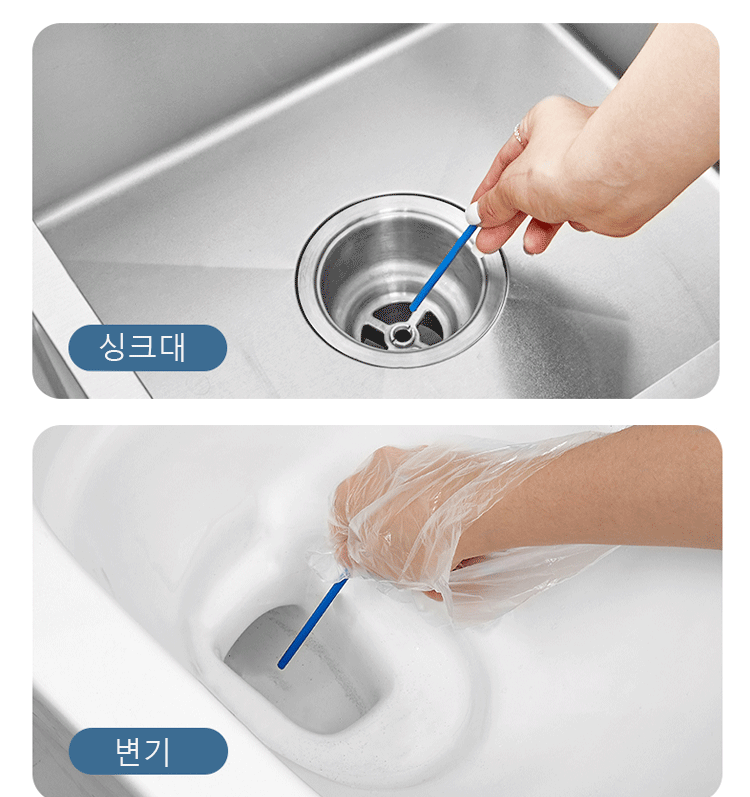 싱크대

변기