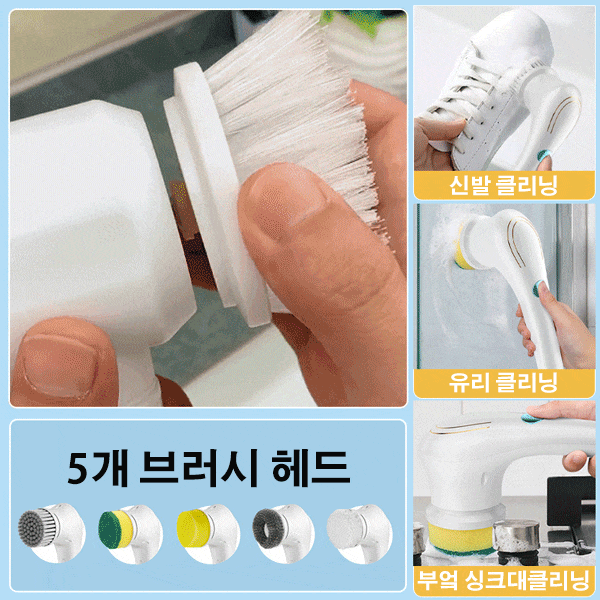 신발 클리닝

유리 클리닝

5개 브러시 헤드

부엌 싱크대클리닝