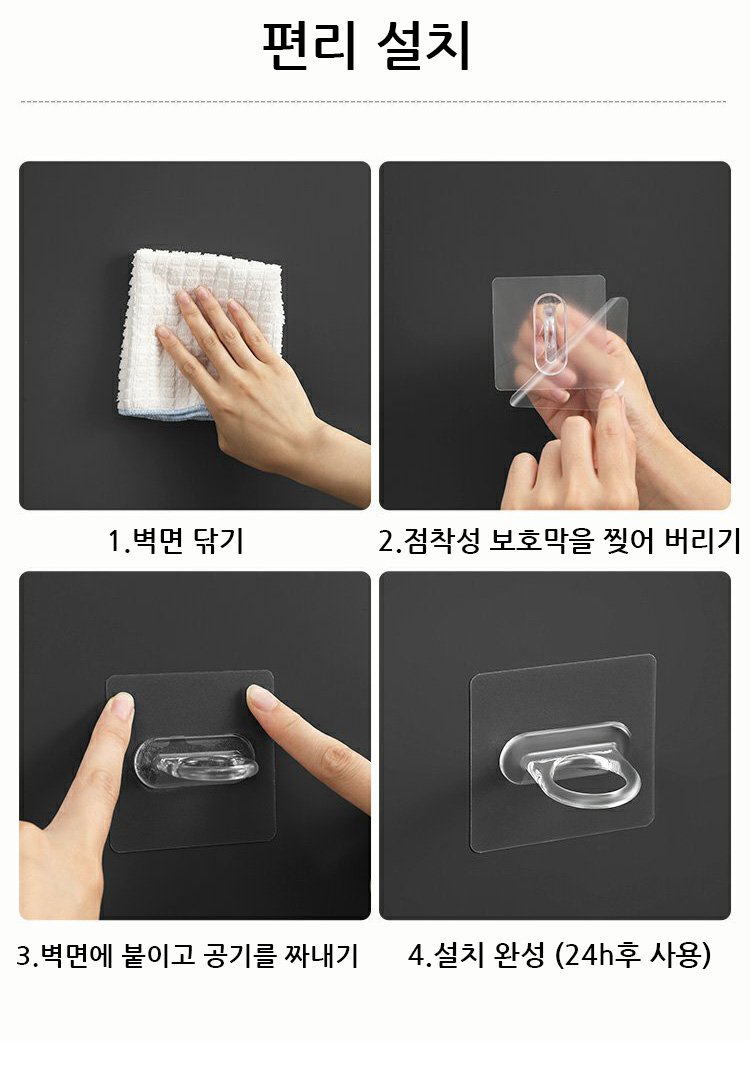 편리 설치

1.벽면 닦기

2.점착성 보호막을 찢어 버리기

3.벽면에 붙이고 공기를 짜내기

4.설치 완성 (24h후 사용)