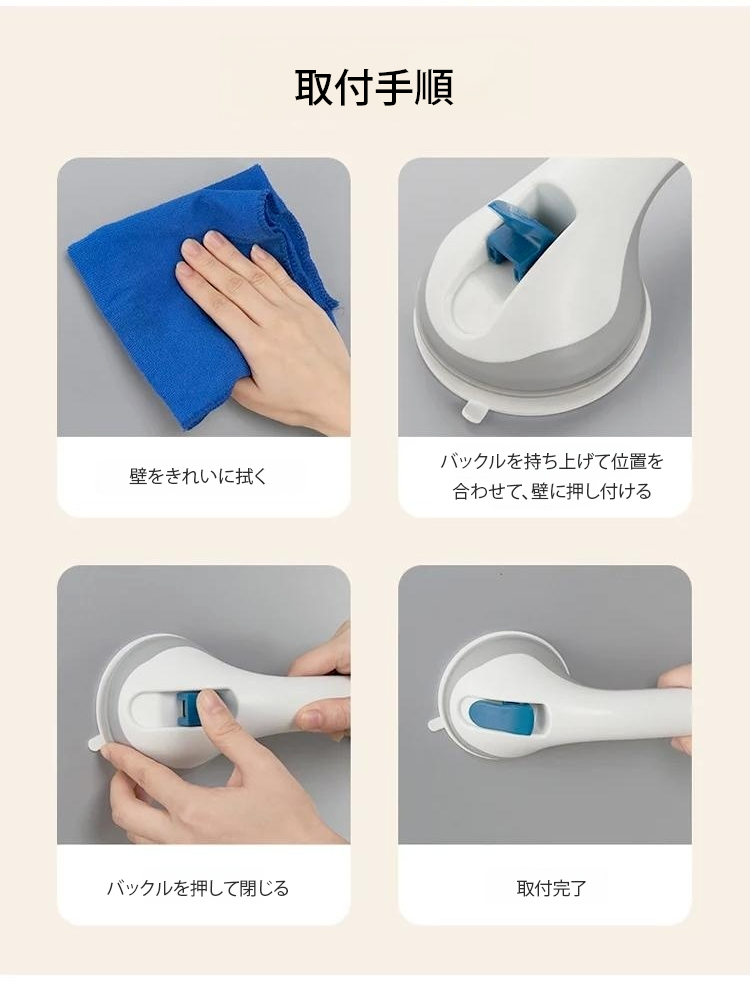 取付手順

壁をきれいに拭く

バックルを持ち上げて位置を合わせて、壁に押し付ける

バックルを押して閉じる

取付完了