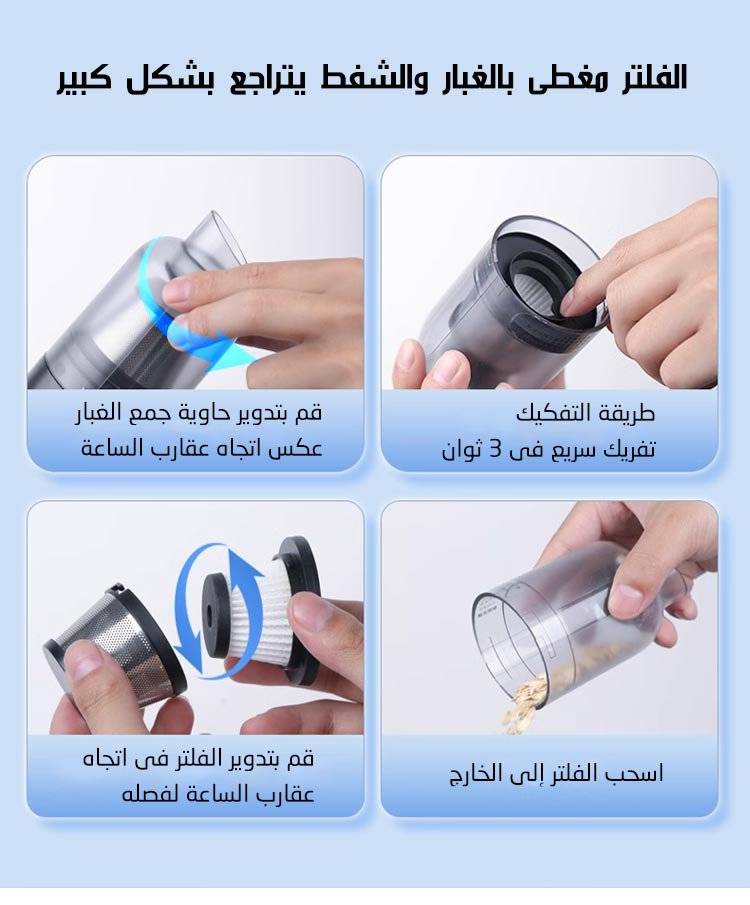 الفلتر مغطى بالغبار والشفط يتراجع بشكل كبير

طريقة التفكيك
تفريك سريع فى 3 ثوان

قم بتدوير حاوية جمع الغبار
عكس اتجاه عقارب الساعة

اسحب الفلتر إلى الخارج

قم بتدوير الفلتر فى اتجاه
عقارب الساعة لفصله