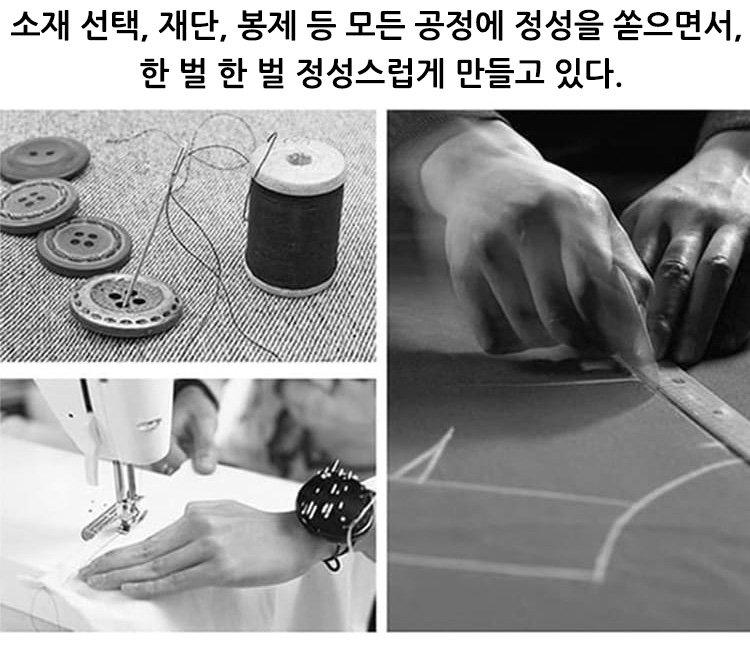 소재 선택, 재단, 봉제 등 모든 공정에 정성을 쏟으면서,
한 벌 한 벌 정성스럽게 만들고 있다.