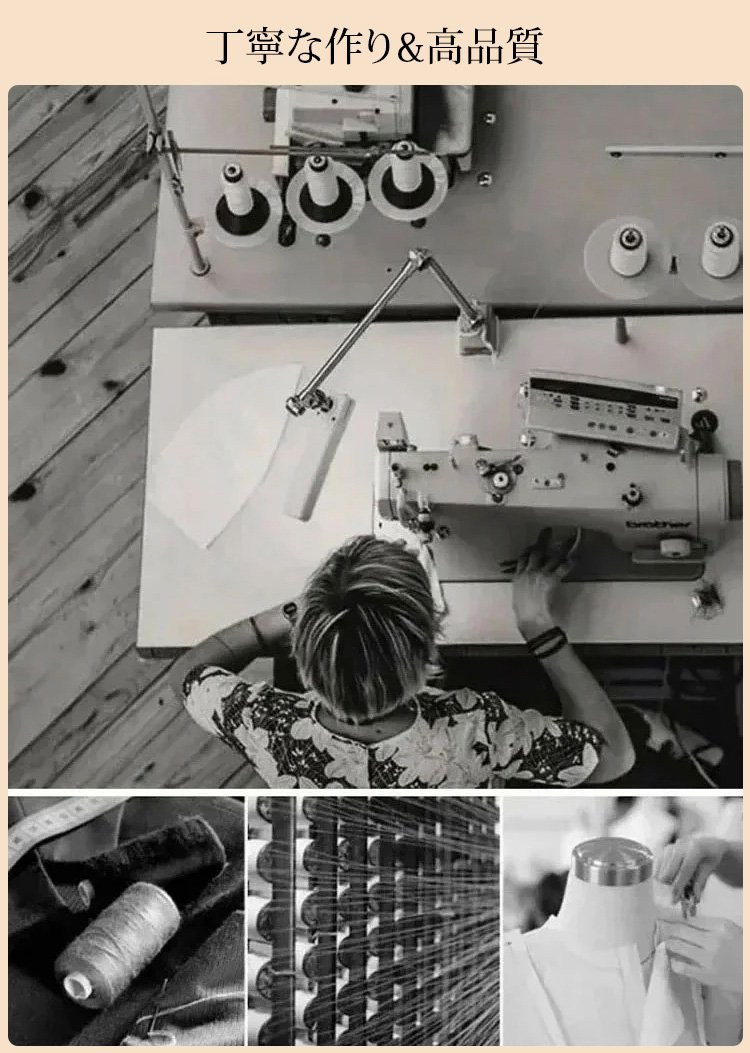 丁寧な作り&高品質

brother