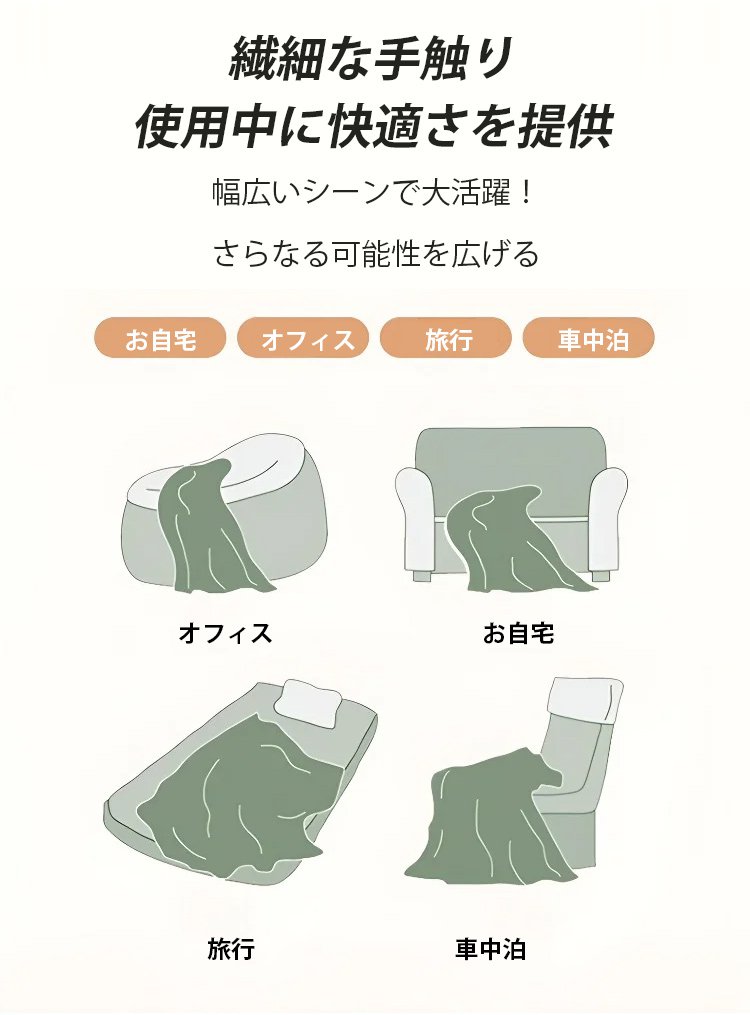 繊細な手触り
使用中に快適さを提供

幅広いシーンで大活躍！

さらなる可能性を広げる

お自宅 オフィス 旅行 車中泊

オフィス

お自宅

旅行

車中泊