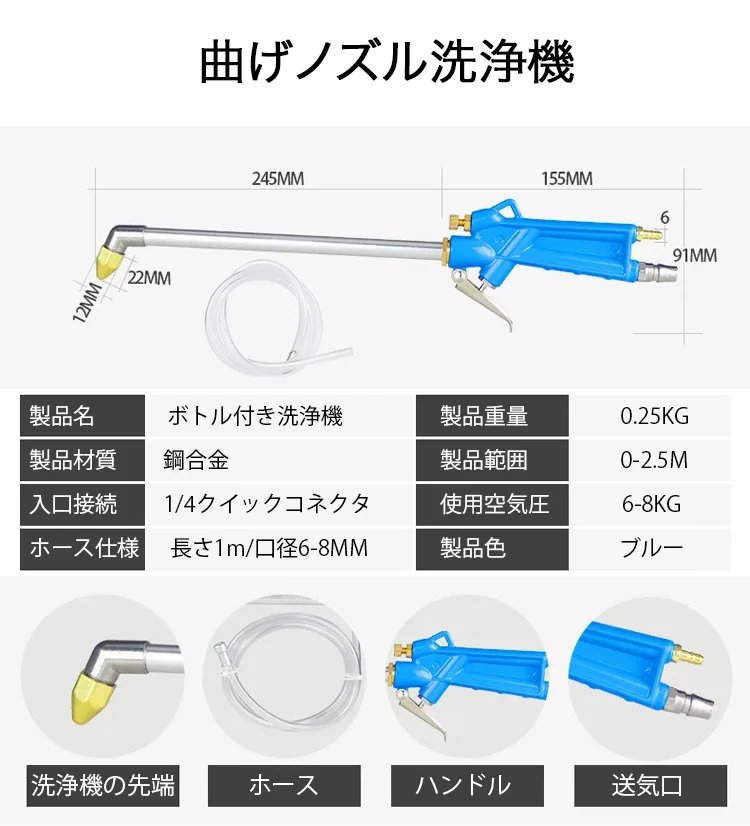 曲げノズル洗浄機

245MM

155MM

6

91MM

22MM

12MM

| 製品名 | ボトル付き洗浄機 | 製品重量 | 0.25KG |
|---|---|---|---|
| 製品材質 | 鋼合金 | 製品範囲 | 0-2.5M |
| 入口接続 | 1/4クイックコネクタ | 使用空気圧 | 6-8KG |
| ホース仕様 | 長さ1m/口径6-8MM | 製品色 | ブルー |

洗浄機の先端

ホース

ハンドル

送気口