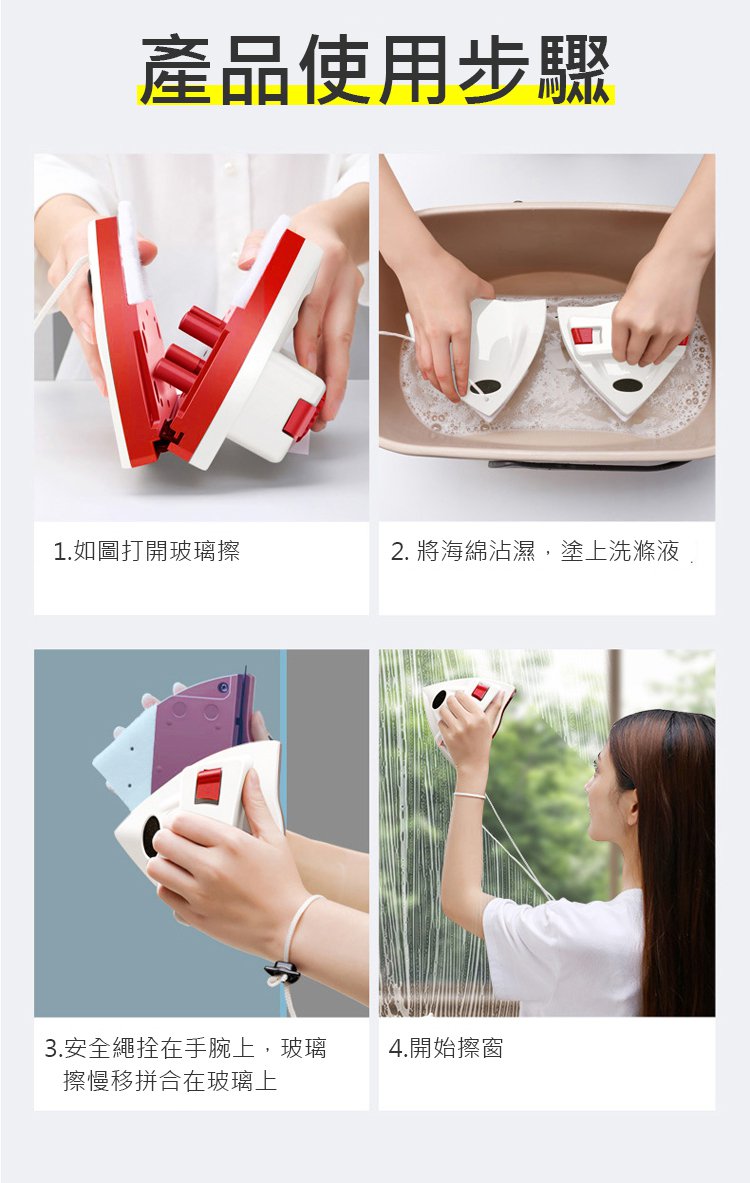 產品使用步驟

1.如圖打開玻璃擦

2. 將海綿沾濕，塗上洗滌液

3.安全繩拴在手腕上，玻璃擦慢移拼合在玻璃上

4.開始擦窗