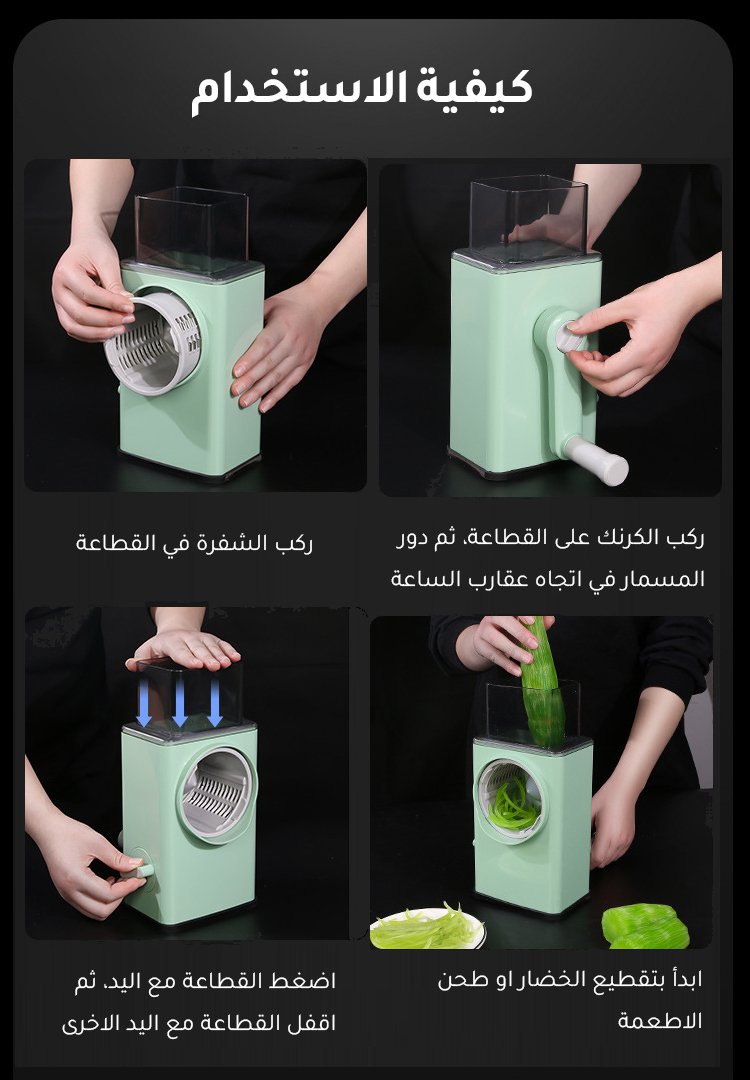 كيفية الاستخدام

ركب الكرنك على القطاعة، ثم دور المسمار في اتجاه عقارب الساعة

ركب الشفرة في القطاعة

ابدأ بتقطيع الخضار او طحن الاطعمة

اضغط القطاعة مع اليد، ثم اقفل القطاعة مع اليد الاخرى