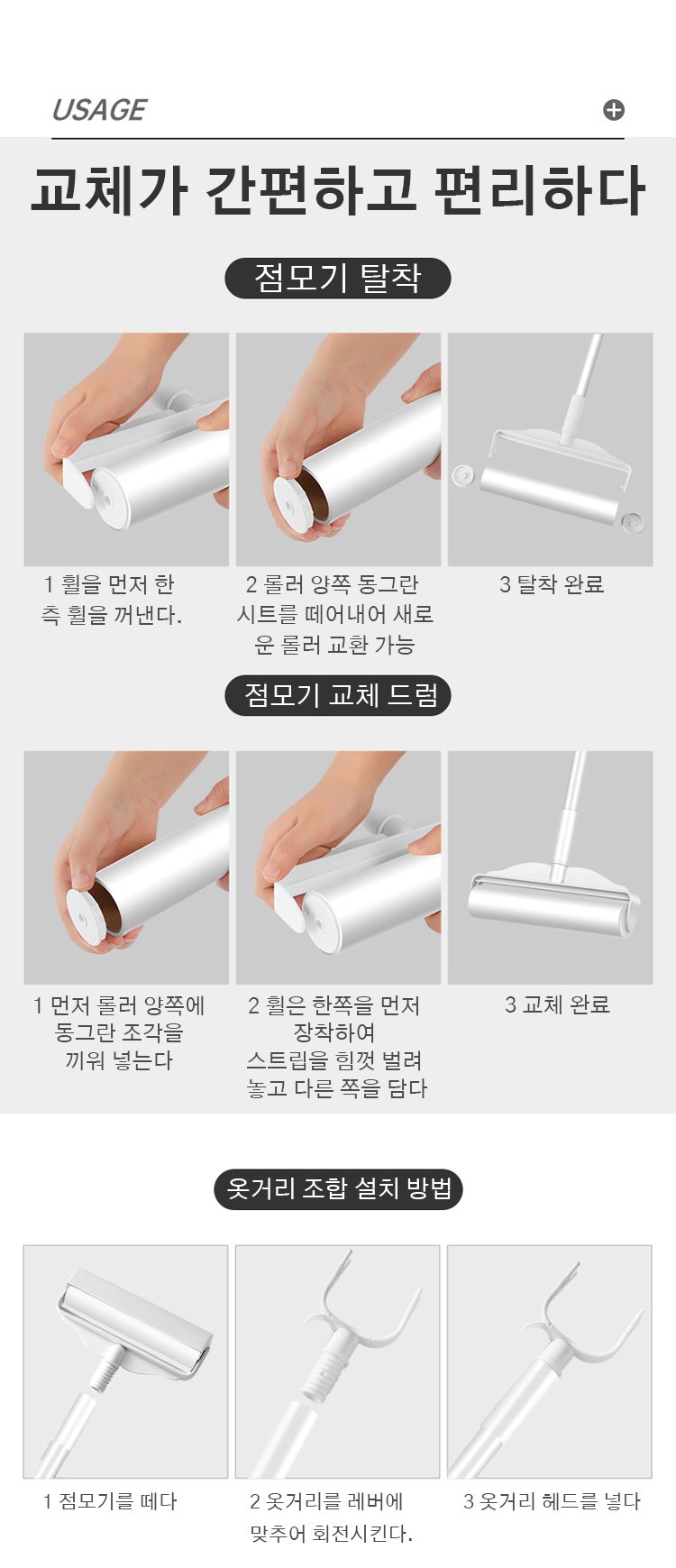 USAGE

교체가 간편하고 편리하다

점모기 탈착

1 휠을 먼저 한 측 휠을 꺼낸다.

2 롤러 양쪽 동그란 시트를 떼어내어 새로운 롤러 교환 가능

3 탈착 완료

점모기 교체 드럼

1 먼저 롤러 양쪽에 동그란 조각을 끼워 넣는다

2 휠은 한쪽을 먼저 장착하여 스트립을 힘껏 벌려 놓고 다른 쪽을 담다

3 교체 완료

옷거리 조합 설치 방법

1 점모기를 떼다

2 옷거리를 레버에 맞추어 회전시킨다.

3 옷거리 헤드를 넣다