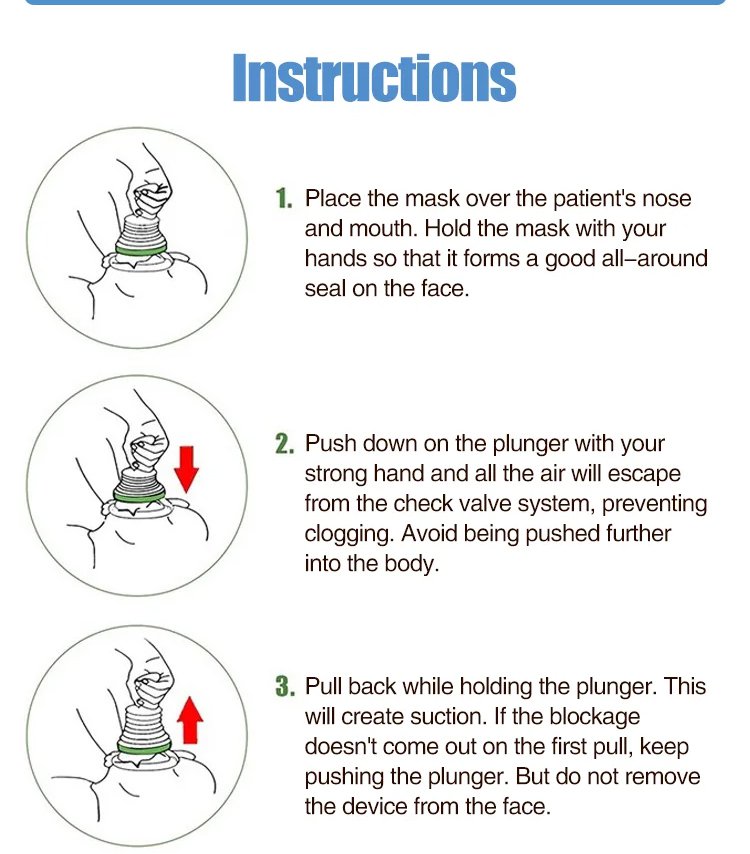 Instructions

1. Place the mask over the patient's nose and mouth. Hold the mask with your hands so that it forms a good all–around seal on the face.

2. Push down on the plunger with your strong hand and all the air will escape from the check valve system, preventing clogging. Avoid being pushed further into the body.

3. Pull back while holding the plunger. This will create suction. If the blockage doesn't come out on the first pull, keep pushing the plunger. But do not remove the device from the face.