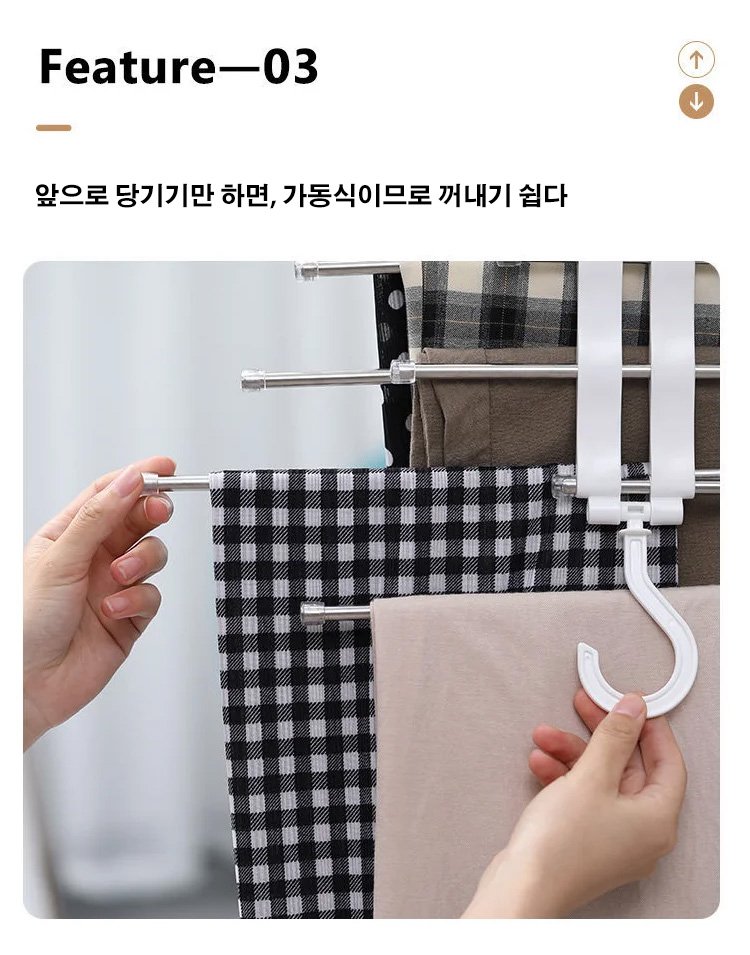 Feature—03

앞으로 당기기만 하면, 가동식이므로 꺼내기 쉽다