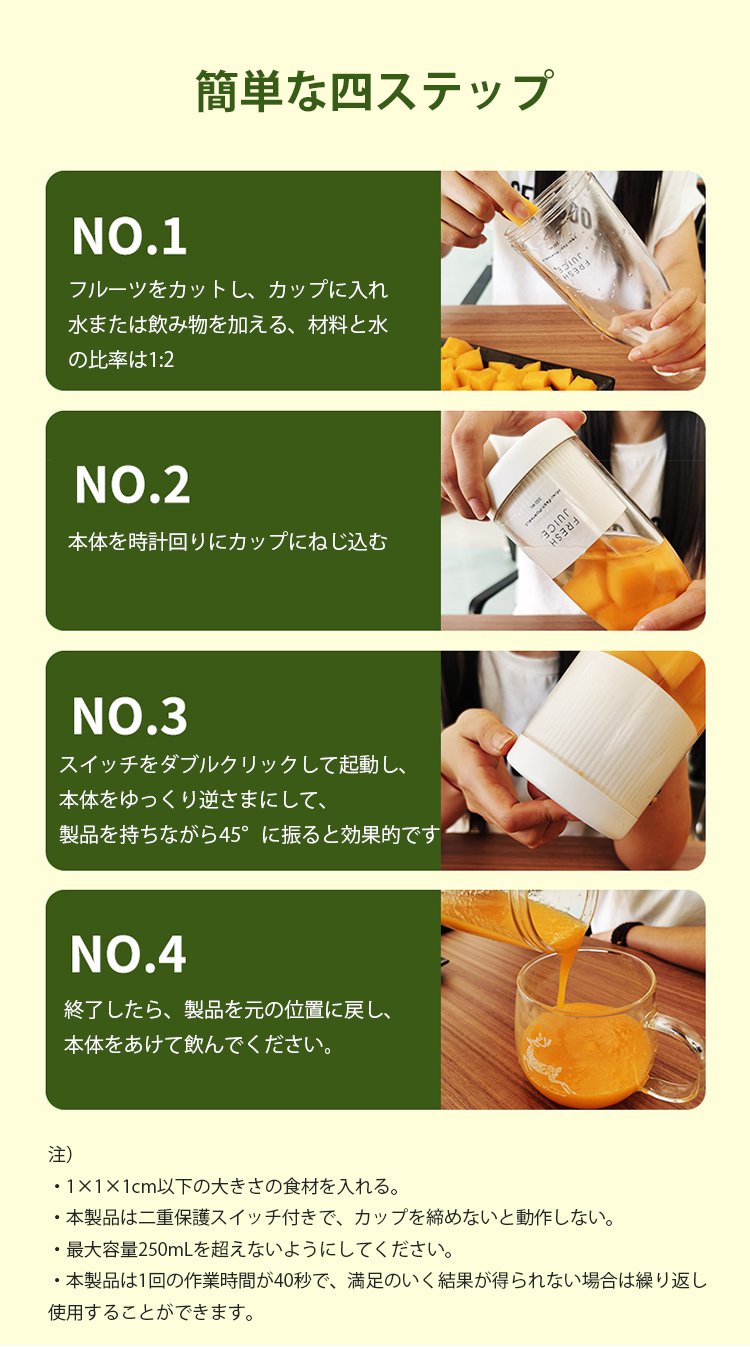 簡単な四ステップ

NO.1

フルーツをカットし、カップに入れ水または飲み物を加える、材料と水の比率は1:2

FRESH JUICE

NO.2

本体を時計回りにカップにねじ込む

FRESH JUICE

NO.3

スイッチをダブルクリックして起動し、本体をゆっくり逆さまにして、製品を持ちながら45°に振ると効果的です

NO.4

終了したら、製品を元の位置に戻し、本体をあけて飲んでください。

注）
・1×1×1cm以下の大きさの食材を入れる。
・本製品は二重保護スイッチ付きで、カップを締めないと動作しない。
・最大容量250mLを超えないようにしてください。
・本製品は1回の作業時間が40秒で、満足のいく結果が得られない場合は繰り返し使用することができます。