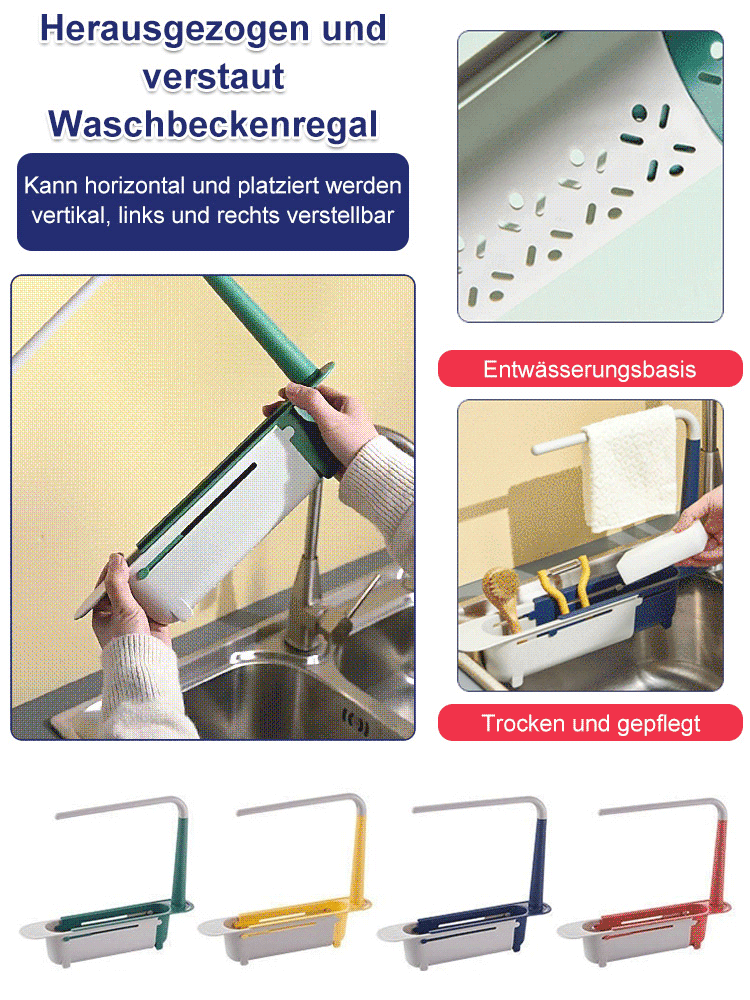 Herausgezogen und verstaut Waschbeckenregal

Kann horizontal und platziert werden vertikal, links und rechts verstellbar

Entwässerungsbasis

Trocken und gepflegt