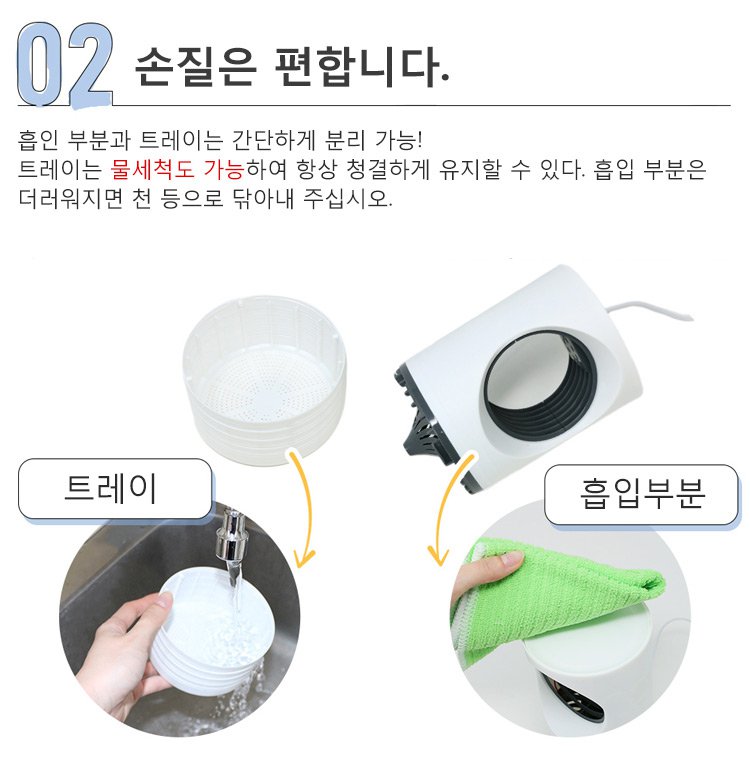 02 손질은 편합니다.

흡인 부분과 트레이는 간단하게 분리 가능!
트레이는 물세척도 가능하여 항상 청결하게 유지할 수 있다. 흡입 부분은 더러워지면 천 등으로 닦아내 주십시오.

트레이

흡입부분