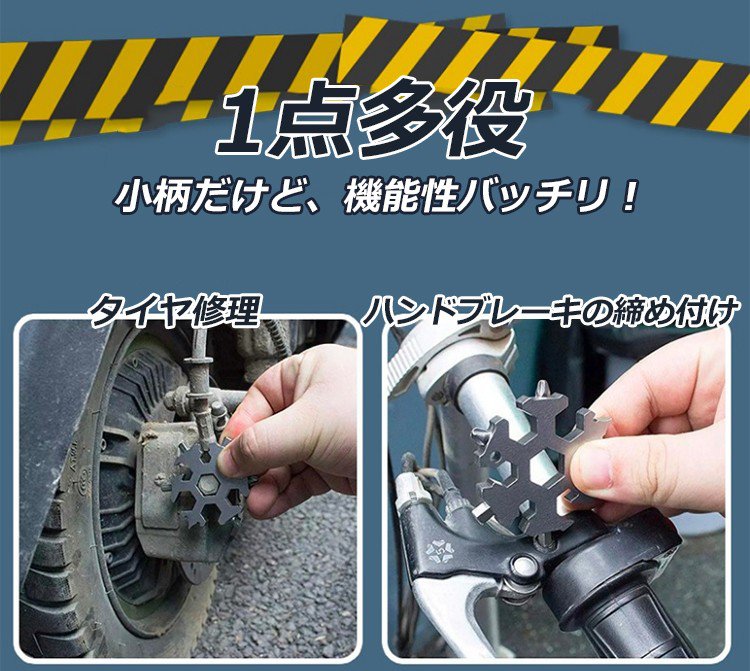 1点多役

小柄だけど、機能性バッチリ！

タイヤ修理

ハンドブレーキの締め付け