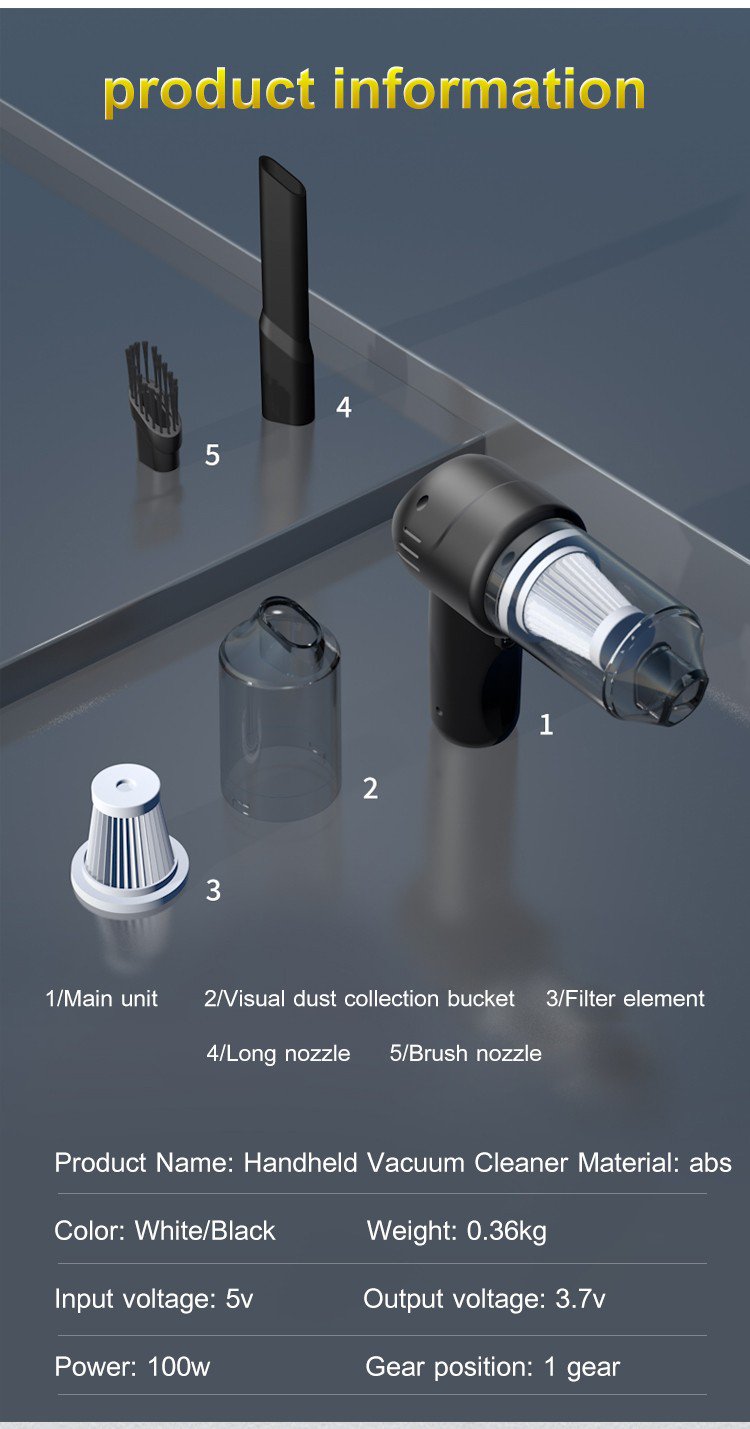 product information

4

5

1

2

3

1/Main unit 2/Visual dust collection bucket 3/Filter element

4/Long nozzle 5/Brush nozzle

Product Name: Handheld Vacuum Cleaner Material: abs

Color: White/Black Weight: 0.36kg

Input voltage: 5v Output voltage: 3.7v

Power: 100w Gear position: 1 gear