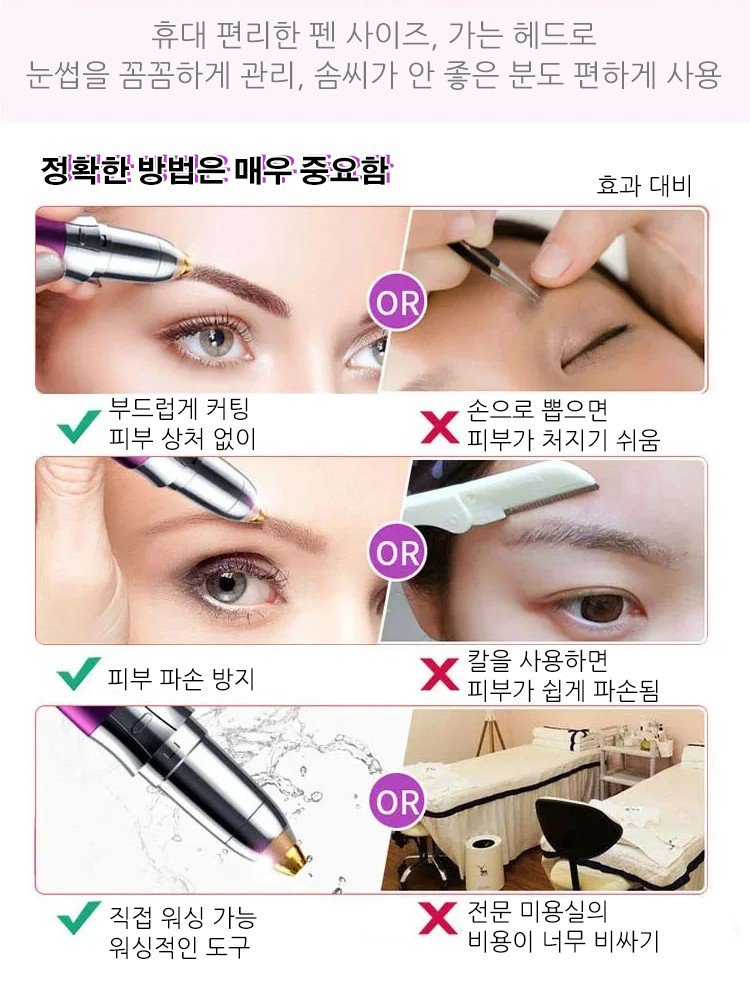 휴대 편리한 펜 사이즈, 가는 헤드로
눈썹을 꼼꼼하게 관리, 솜씨가 안 좋은 분도 편하게 사용

정확한 방법은 매우 중요함

효과 대비

OR

부드럽게 커팅
피부 상처 없이

손으로 뽑으면
피부가 처지기 쉬움

OR

피부 파손 방지

칼을 사용하면
피부가 쉽게 파손됨

OR

직접 워싱 가능
워싱적인 도구

전문 미용실의
비용이 너무 비싸기