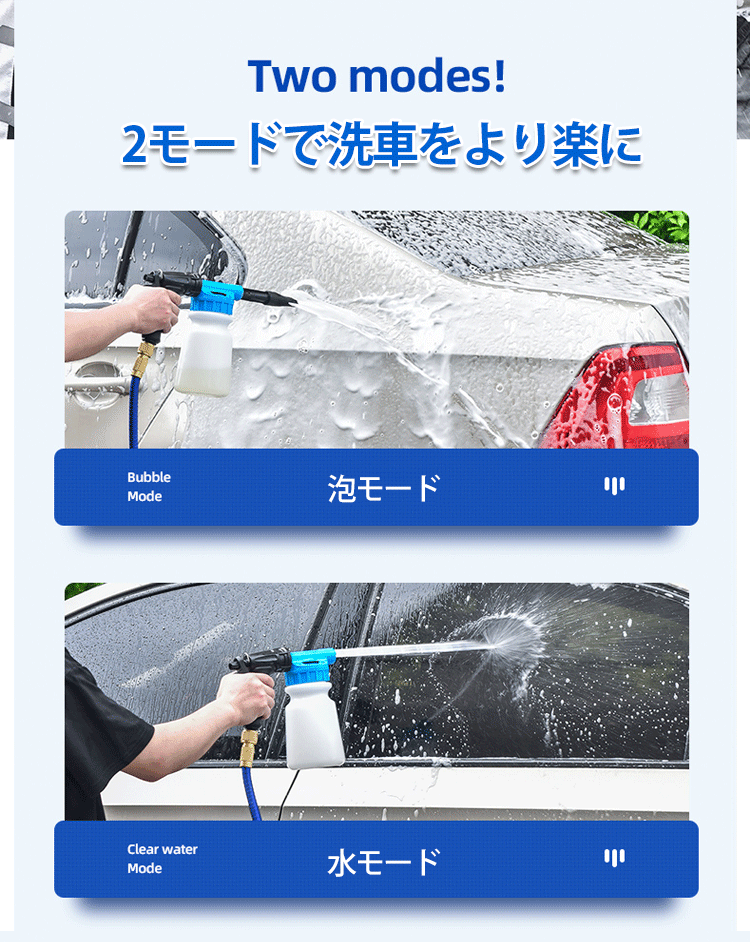 Two modes!
2モードで洗車をより楽に

Bubble Mode

泡モード

Clear water Mode

水モード