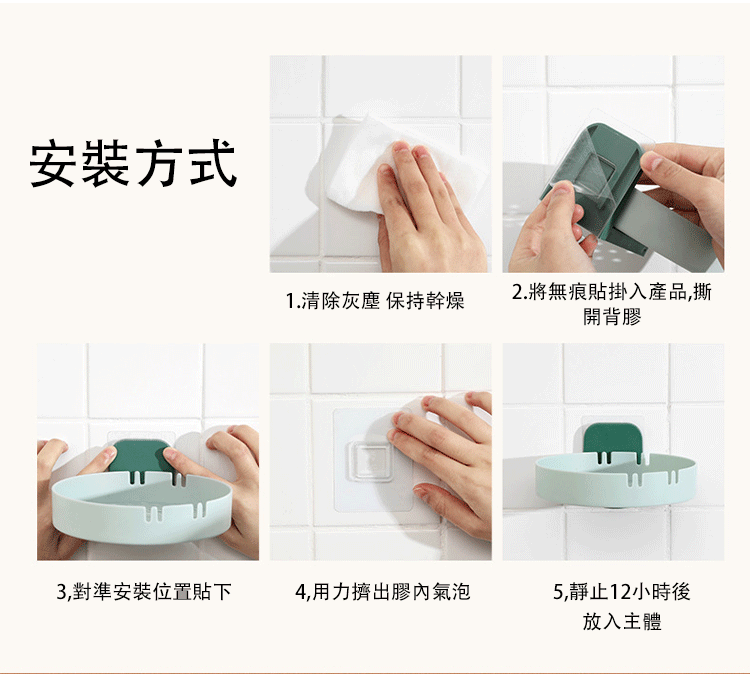 安裝方式

1.清除灰塵 保持幹燥

2.將無痕貼掛入產品,撕開背膠

3,對準安裝位置貼下

4,用力擠出膠內氣泡

5,靜止12小時後放入主體