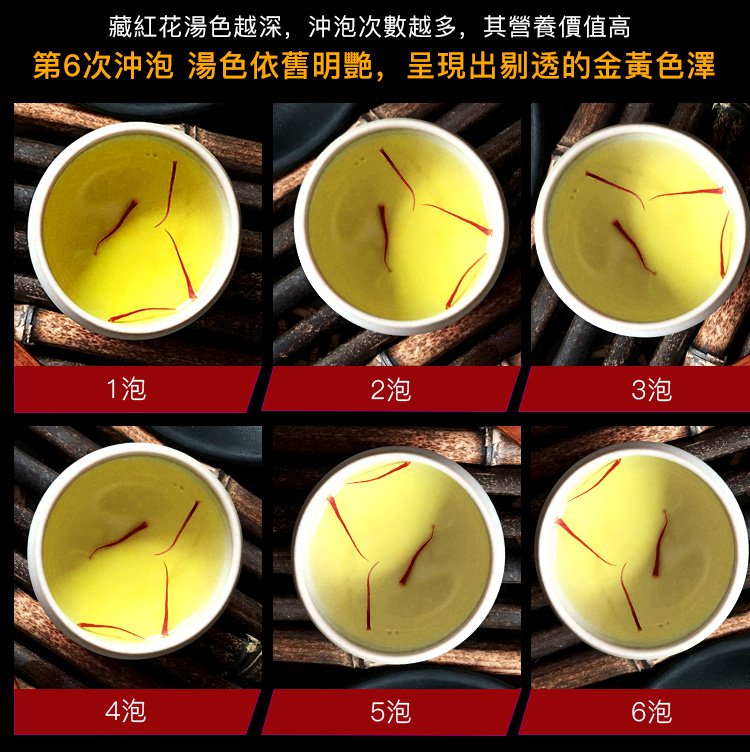 藏紅花湯色越深，沖泡次數越多，其營養價值高
第6次沖泡 湯色依舊明艷，呈現出剔透的金黃色澤

1泡

2泡

3泡

4泡

5泡

6泡