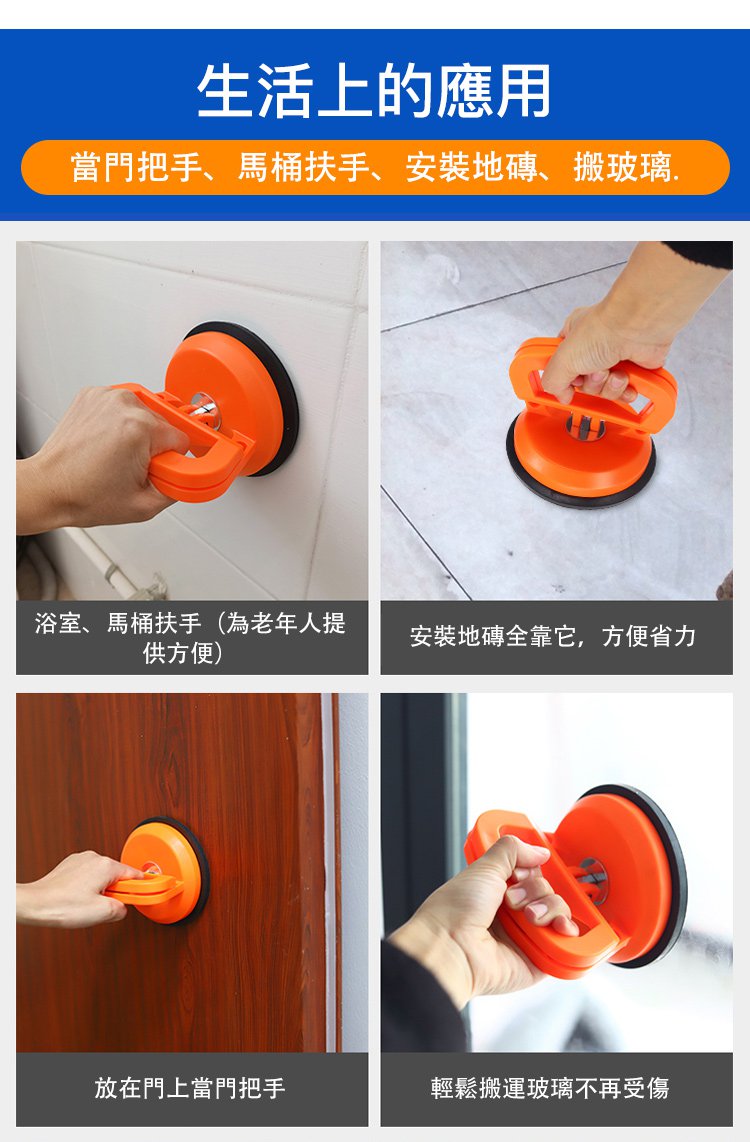 生活上的應用

當門把手、馬桶扶手、安裝地磚、搬玻璃.

浴室、馬桶扶手（為老年人提供方便）

安裝地磚全靠它，方便省力

放在門上當門把手

輕鬆搬運玻璃不再受傷