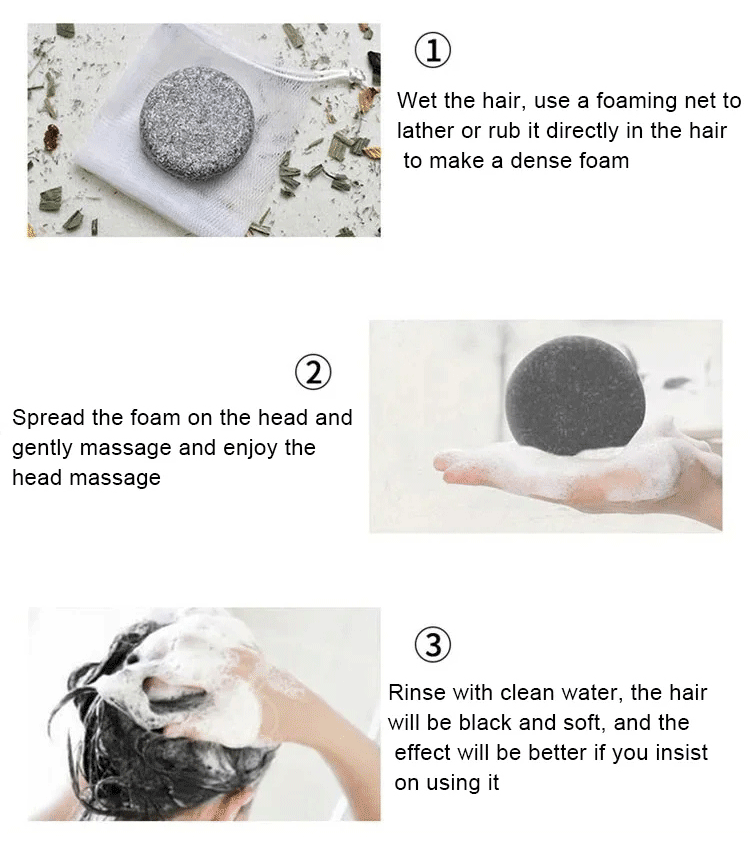 ①

Wet the hair, use a foaming net to lather or rub it directly in the hair to make a dense foam

②

Spread the foam on the head and gently massage and enjoy the head massage

③

Rinse with clean water, the hair will be black and soft, and the effect will be better if you insist on using it