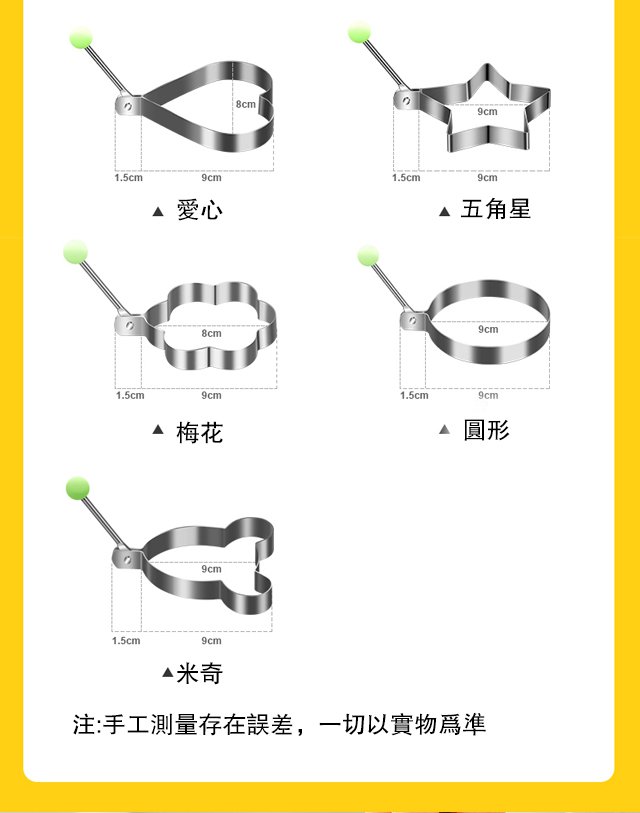 8cm
1.5cm 9cm
▲ 愛心

9cm
1.5cm 9cm
▲ 五角星

8cm
1.5cm 9cm
▲ 梅花

9cm
1.5cm 9cm
▲ 圓形

9cm
1.5cm 9cm
▲米奇

注:手工測量存在誤差，一切以實物爲準