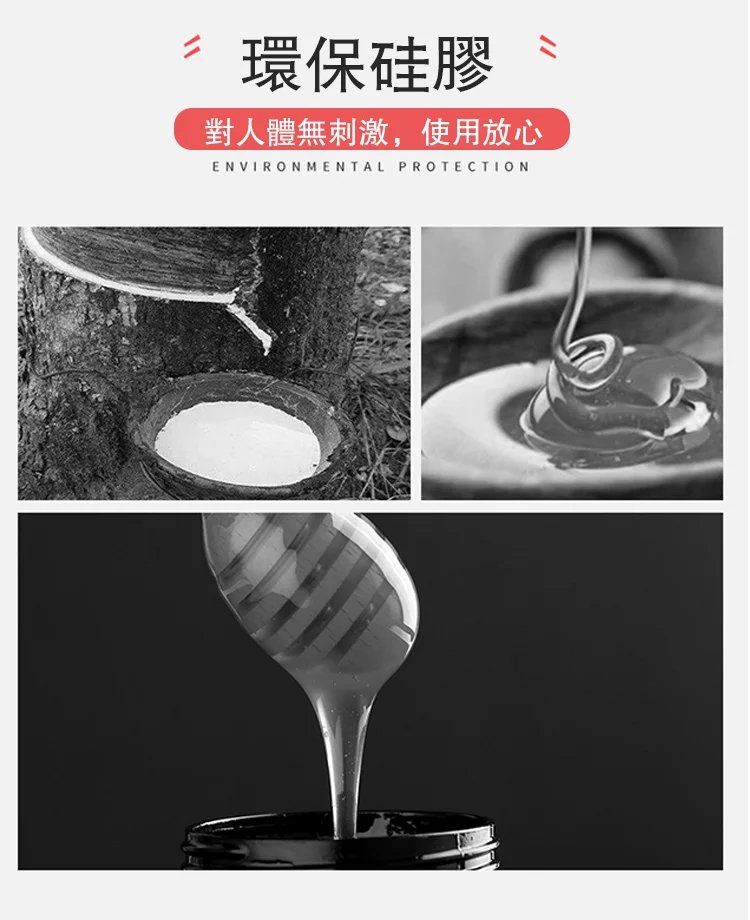 環保硅膠

對人體無刺激，使用放心

ENVIRONMENTAL PROTECTION