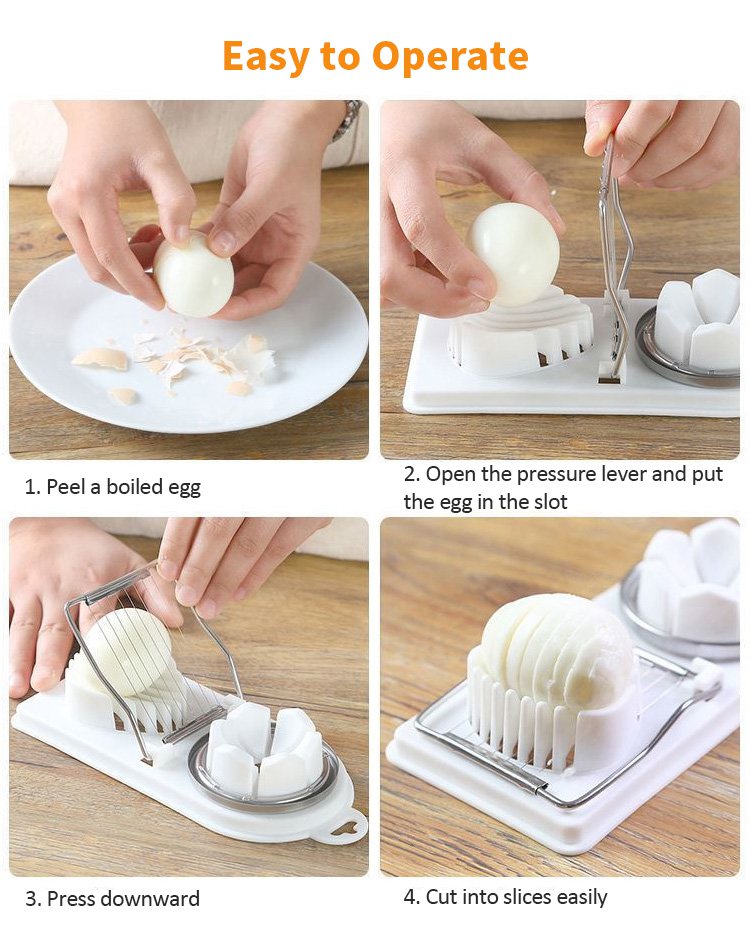 Easy to Operate

1. Peel a boiled egg

2. Open the pressure lever and put the egg in the slot

3. Press downward

4. Cut into slices easily