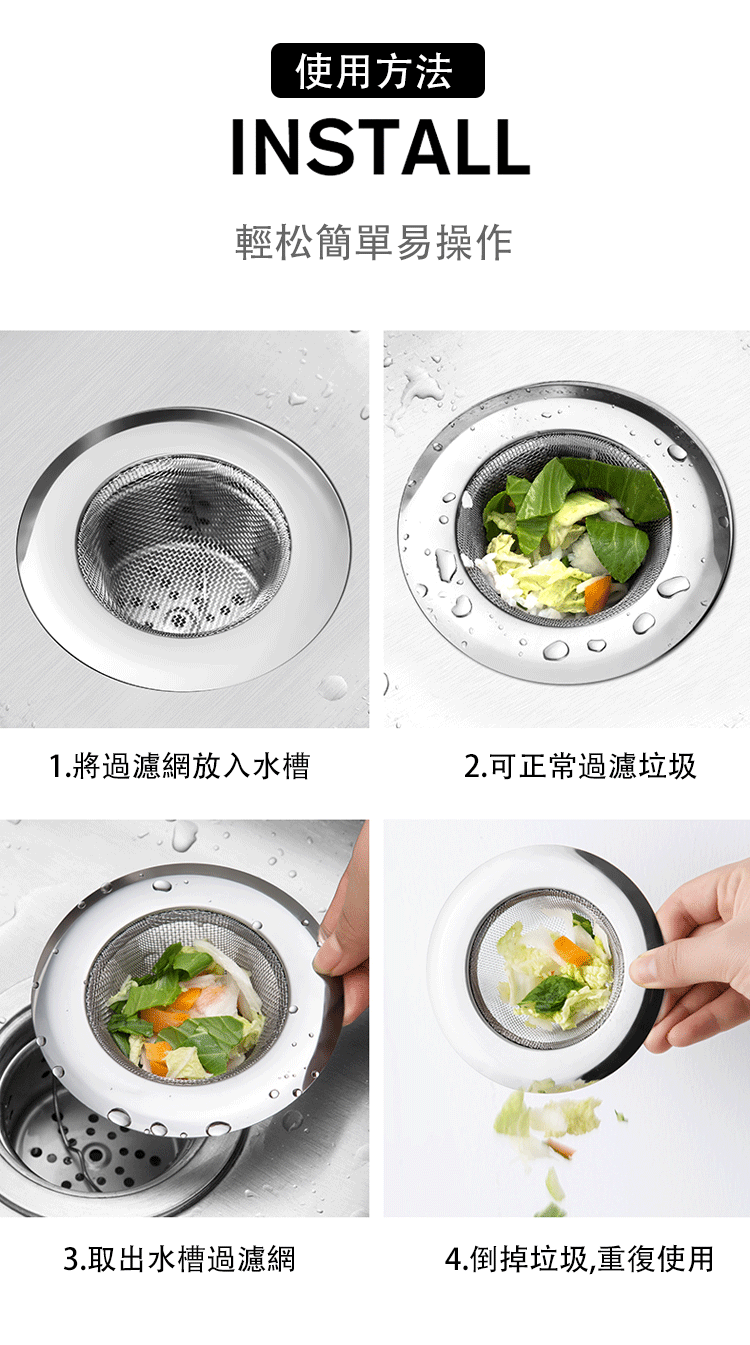 使用方法
INSTALL

輕松簡單易操作

1.將過濾網放入水槽

2.可正常過濾垃圾

3.取出水槽過濾網

4.倒掉垃圾,重復使用