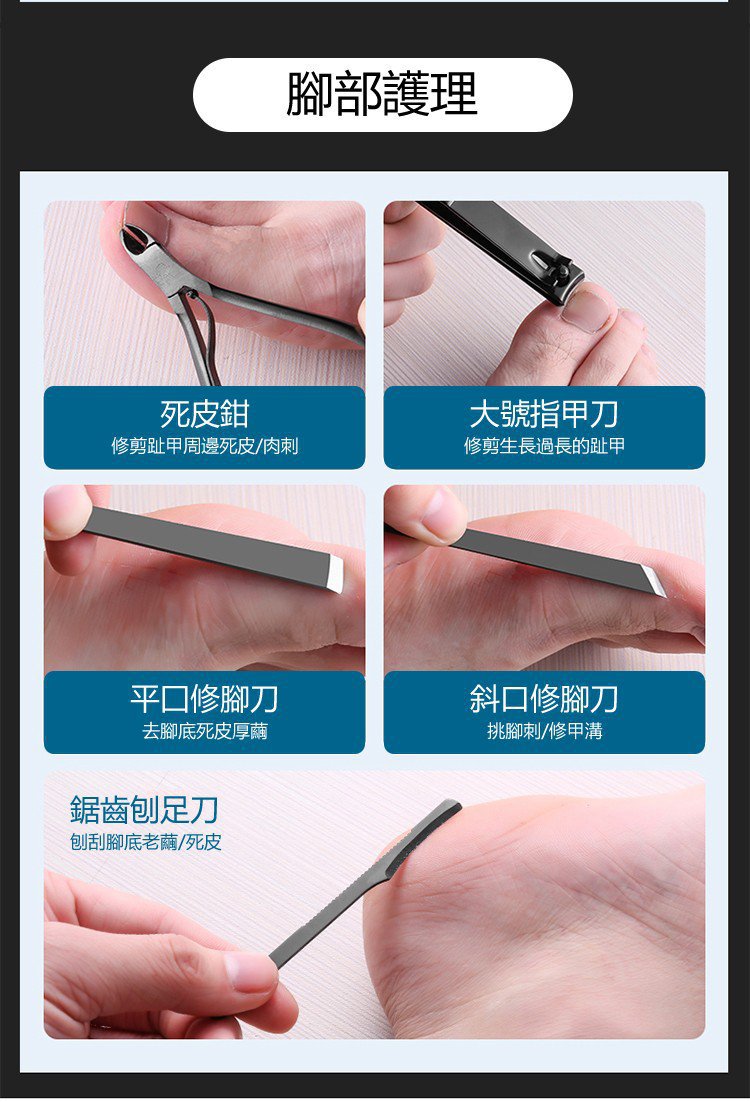 腳部護理

死皮鉗
修剪趾甲周邊死皮/肉刺

大號指甲刀
修剪生長過長的趾甲

平口修腳刀
去腳底死皮厚繭

斜口修腳刀
挑腳刺/修甲溝

鋸齒刨足刀
刨刮腳底老繭/死皮