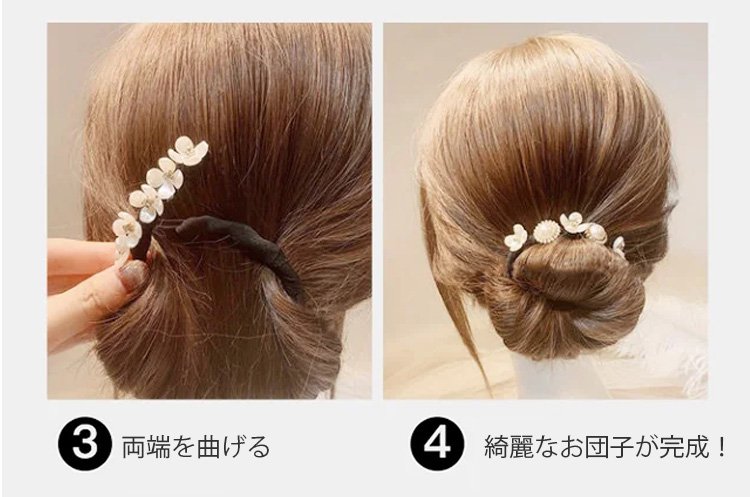 3 両端を曲げる

4 綺麗なお団子が完成！