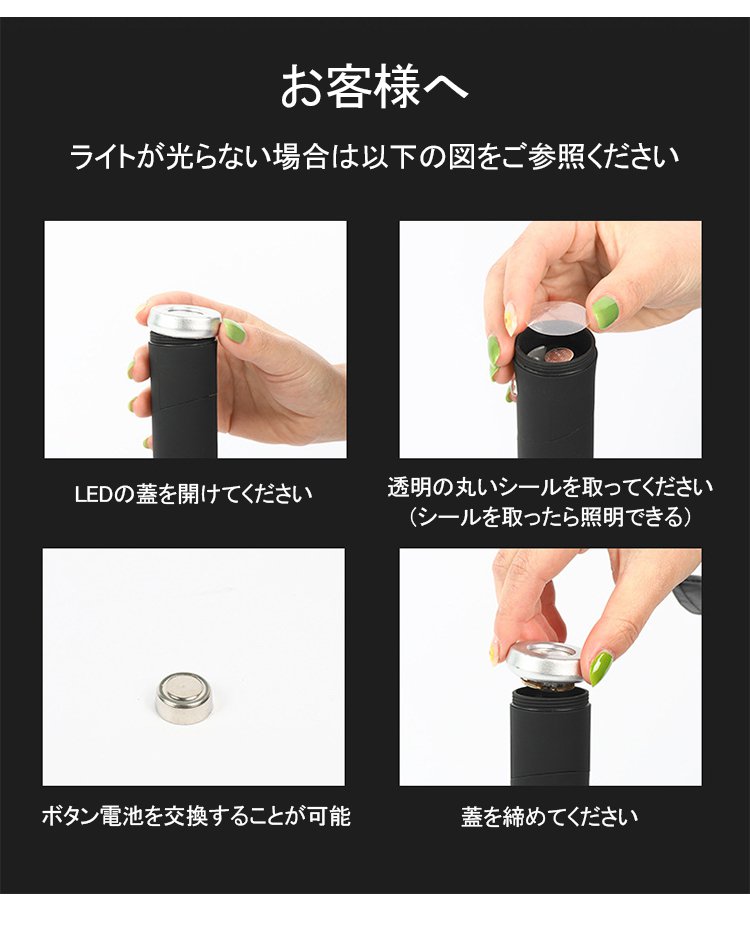 お客様へ

ライトが光らない場合は以下の図をご参照ください

LEDの蓋を開けてください

透明の丸いシールを取ってください
（シールを取ったら照明できる）

ボタン電池を交換することが可能

蓋を締めてください