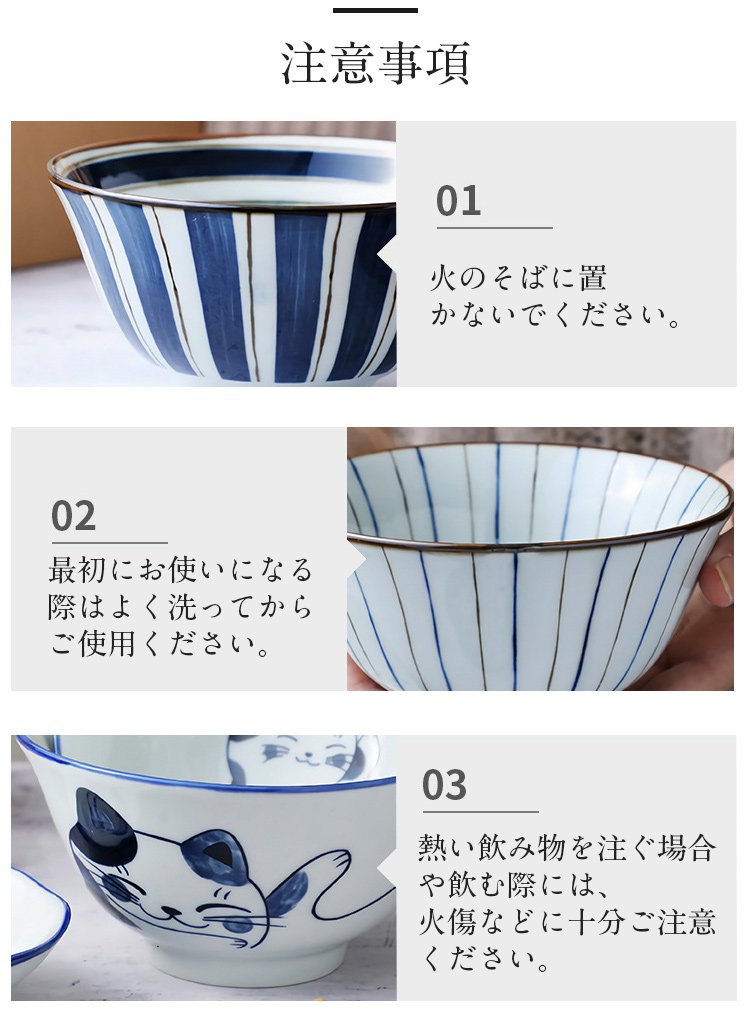 注意事項

01

火のそばに置かないでください。

02

最初にお使いになる際はよく洗ってからご使用ください。

03

熱い飲み物を注ぐ場合や飲む際には、火傷などに十分ご注意ください。