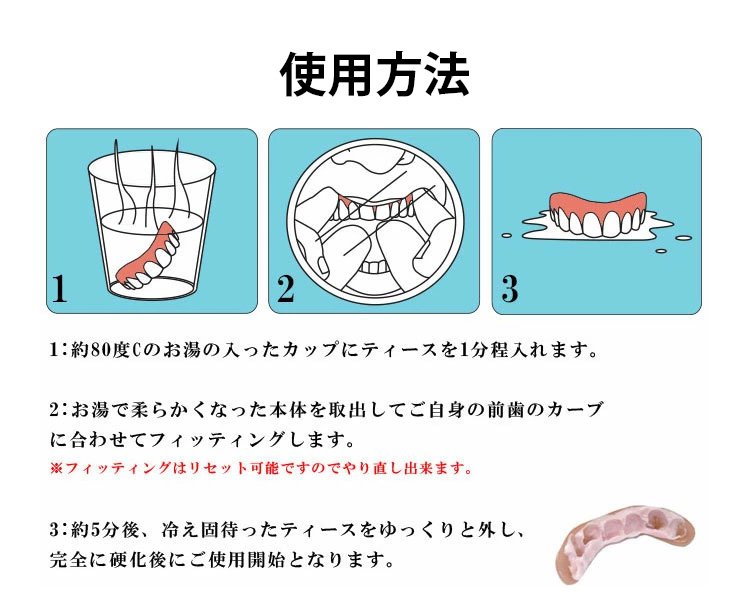 使用方法

1

2

3

1：約80度Cのお湯の入ったカップにティースを1分程入れます。

2：お湯で柔らかくなった本体を取出してご自身の前歯のカーブに合わせてフィッティングします。
※フィッティングはリセット可能ですのでやり直し出来ます。

3：約5分後、冷え固待ったティースをゆっくりと外し、完全に硬化後にご使用開始となります。