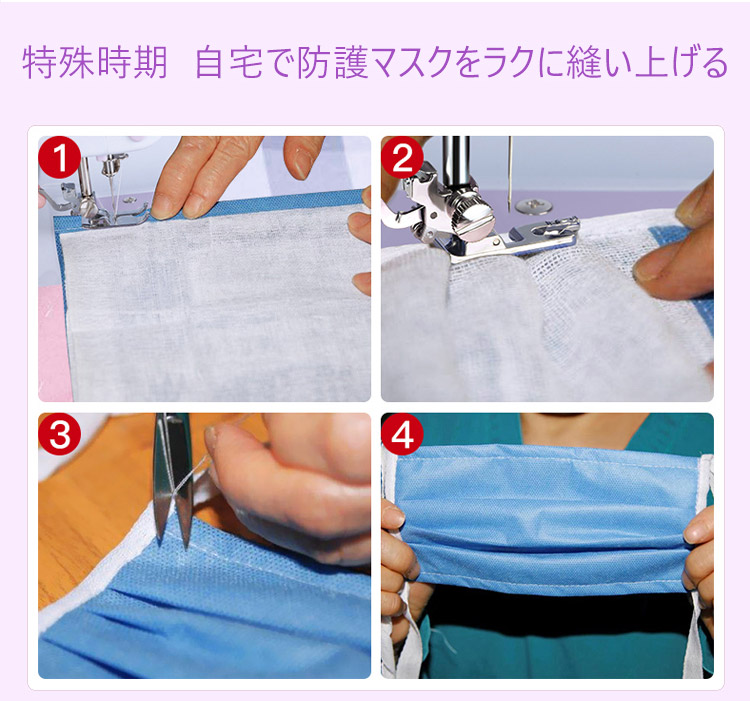 特殊時期　自宅で防護マスクをラクに縫い上げる

1

2

3

4