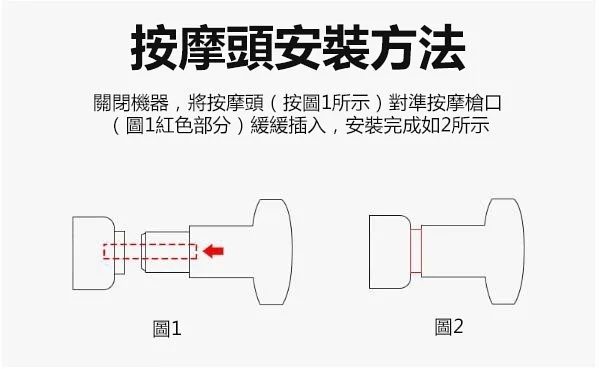 按摩頭安裝方法

關閉機器，將按摩頭（按圖1所示）對準按摩槍口（圖1紅色部分）緩緩插入，安裝完成如2所示

圖1

圖2