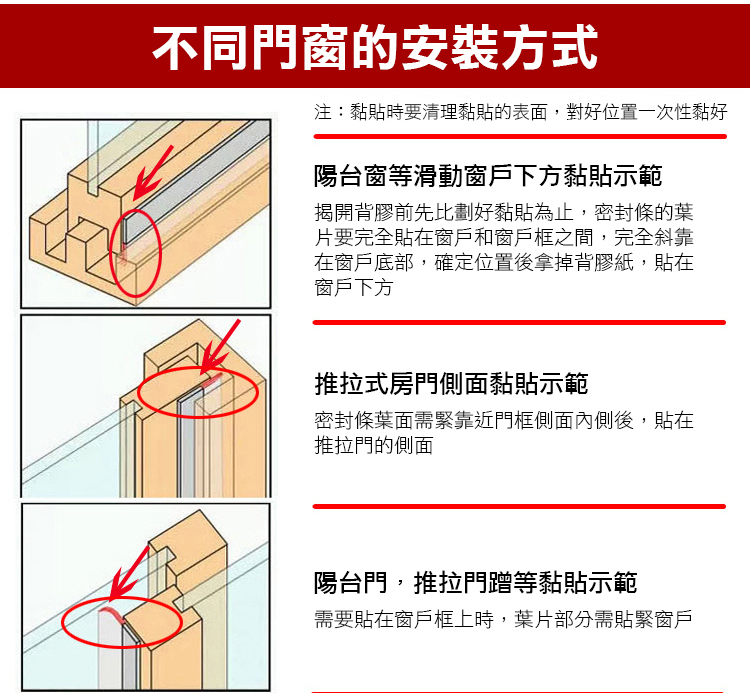 不同門窗的安裝方式

注：黏貼時要清理黏貼的表面，對好位置一次性黏好

陽台窗等滑動窗戶下方黏貼示範

揭開背膠前先比劃好黏貼為止，密封條的葉片要完全貼在窗戶和窗戶框之間，完全斜靠在窗戶底部，確定位置後拿掉背膠紙，貼在窗戶下方

推拉式房門側面黏貼示範

密封條葉面需緊靠近門框側面內側後，貼在推拉門的側面

陽台門，推拉門蹭等黏貼示範

需要貼在窗戶框上時，葉片部分需貼緊窗戶