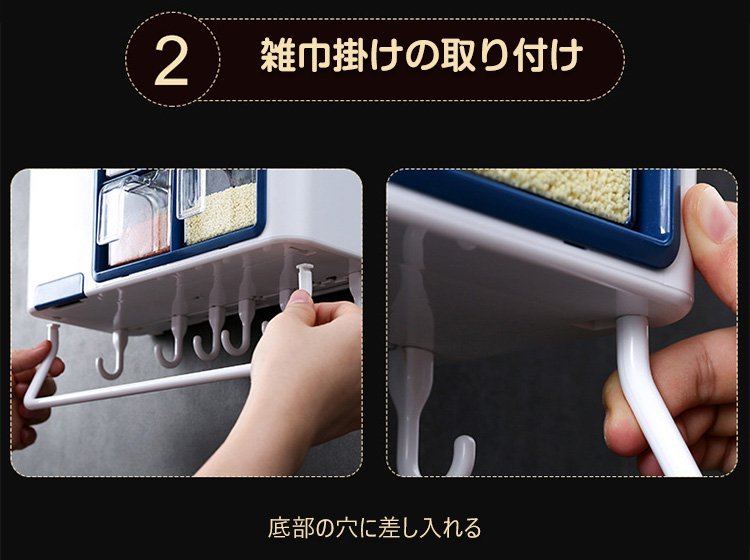 2 雑巾掛けの取り付け

底部の穴に差し入れる