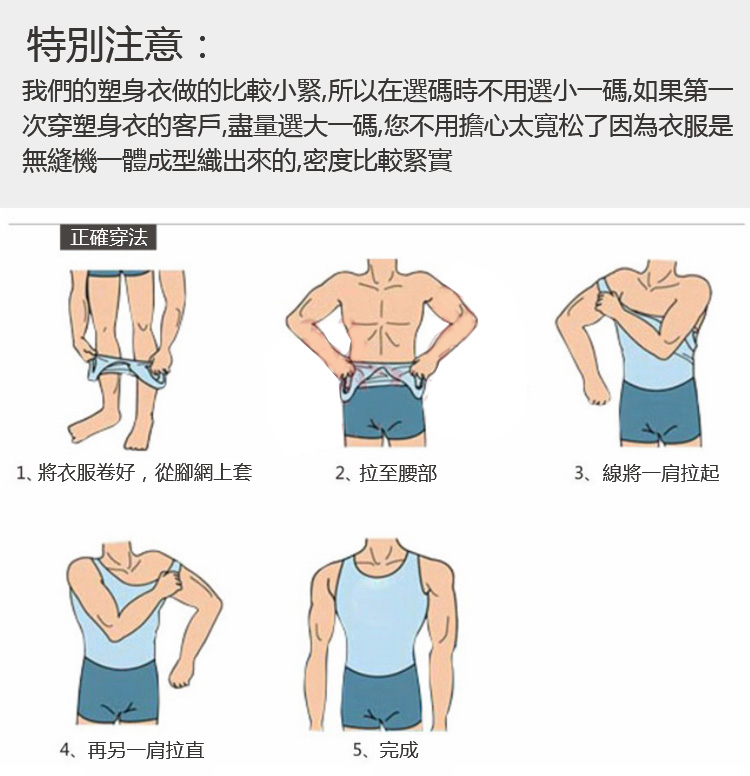 特別注意：

我們的塑身衣做的比較小緊,所以在選碼時不用選小一碼,如果第一次穿塑身衣的客戶,盡量選大一碼,您不用擔心太寬松了因為衣服是無縫機一體成型織出來的,密度比較緊實

正確穿法

1、將衣服卷好，從腳網上套

2、拉至腰部

3、線將一肩拉起

4、再另一肩拉直

5、完成