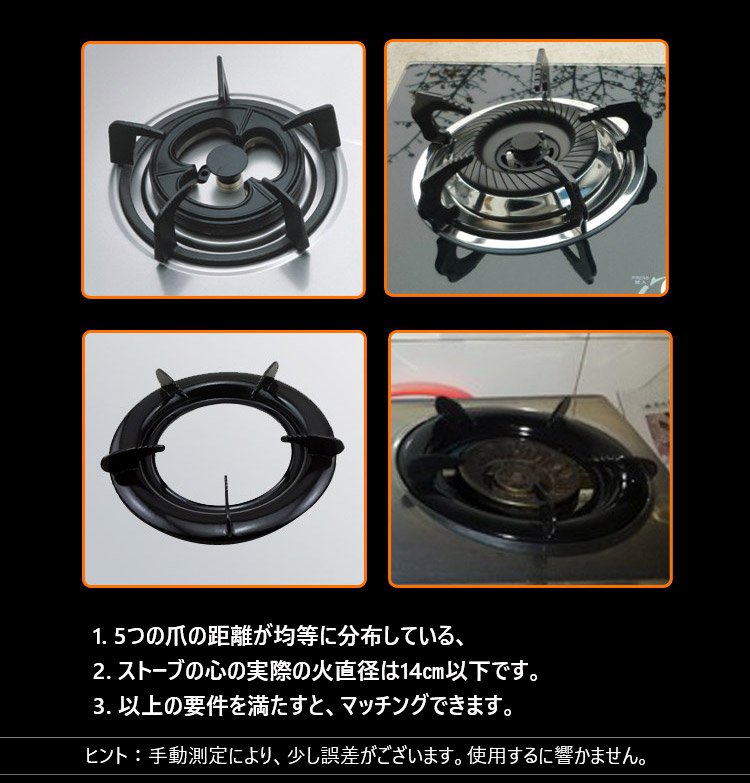 1. 5つの爪の距離が均等に分布している、

2. ストーブの心の実際の火直径は14cm以下です。

3. 以上の要件を満たすと、マッチングできます。

ヒント：手動測定により、少し誤差がございます。使用するに響かません。