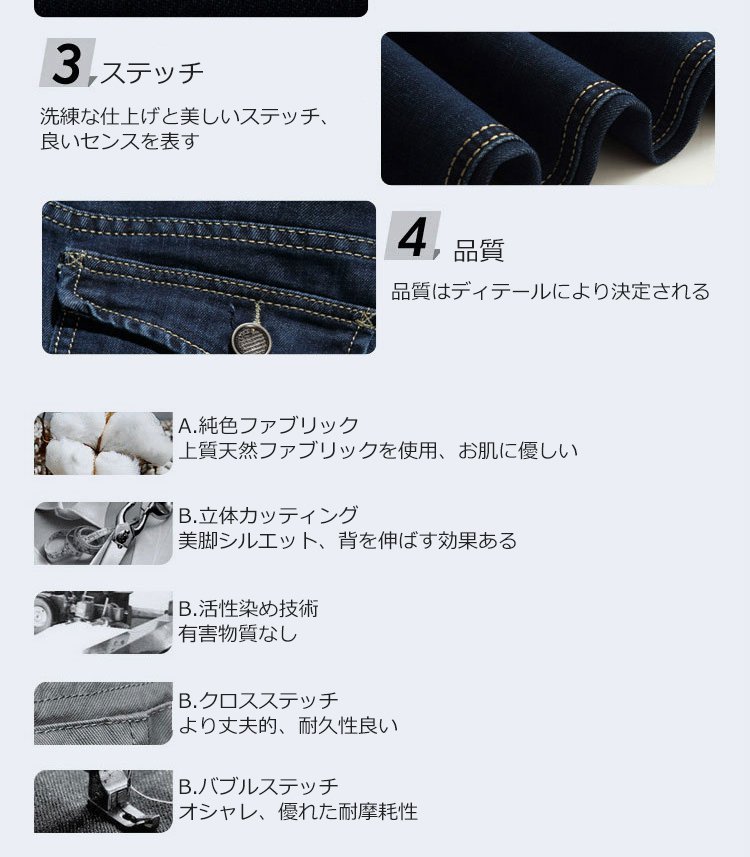 3 ステッチ

洗練な仕上げと美しいステッチ、良いセンスを表す

4 品質

品質はディテールにより決定される

A.純色ファブリック
上質天然ファブリックを使用、お肌に優しい

B.立体カッティング
美脚シルエット、背を伸ばす効果ある

B.活性染め技術
有害物質なし

B.クロスステッチ
より丈夫的、耐久性良い

B.バブルステッチ
オシャレ、優れた耐摩耗性