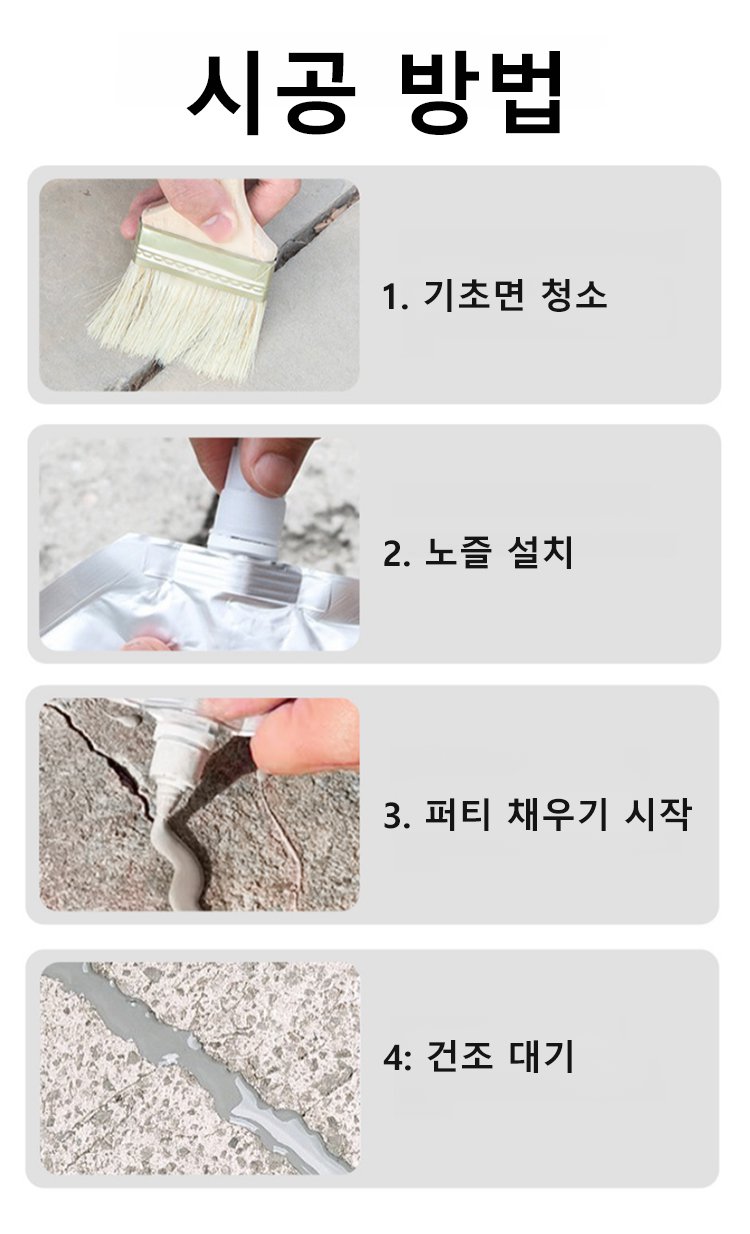 시공 방법

1. 기초면 청소

2. 노즐 설치

3. 퍼티 채우기 시작

4: 건조 대기