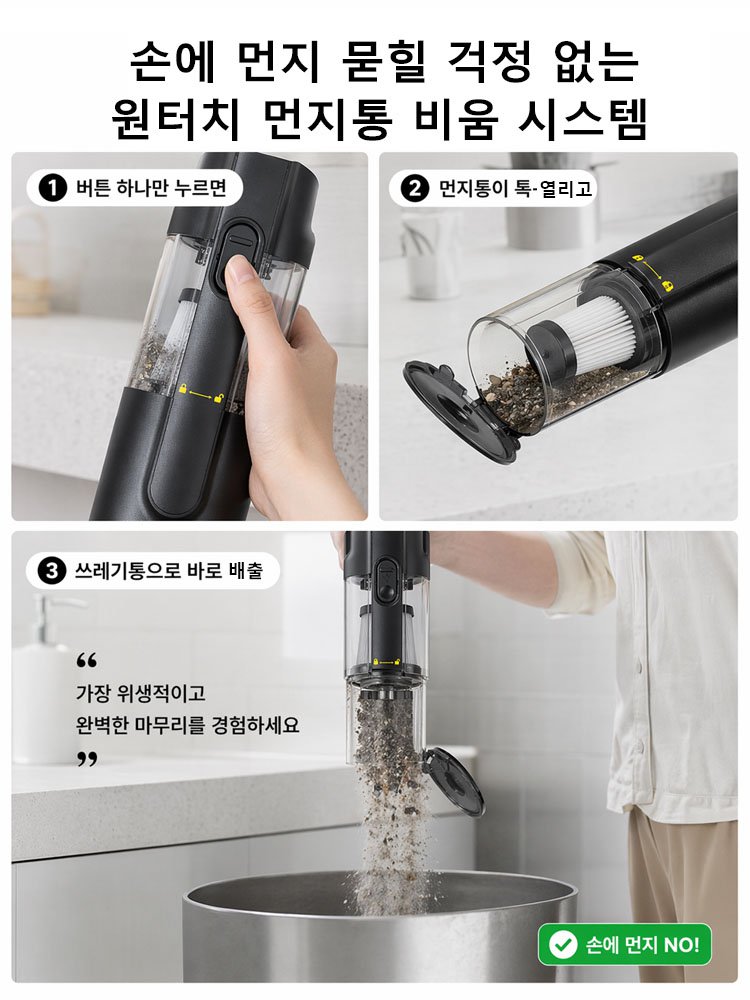 손에 먼지 묻힐 걱정 없는
원터치 먼지통 비움 시스템

1 버튼 하나만 누르면

2 먼지통이 톡-열리고

3 쓰레기통으로 바로 배출

“
가장 위생적이고
완벽한 마무리를 경험하세요
”

손에 먼지 NO!