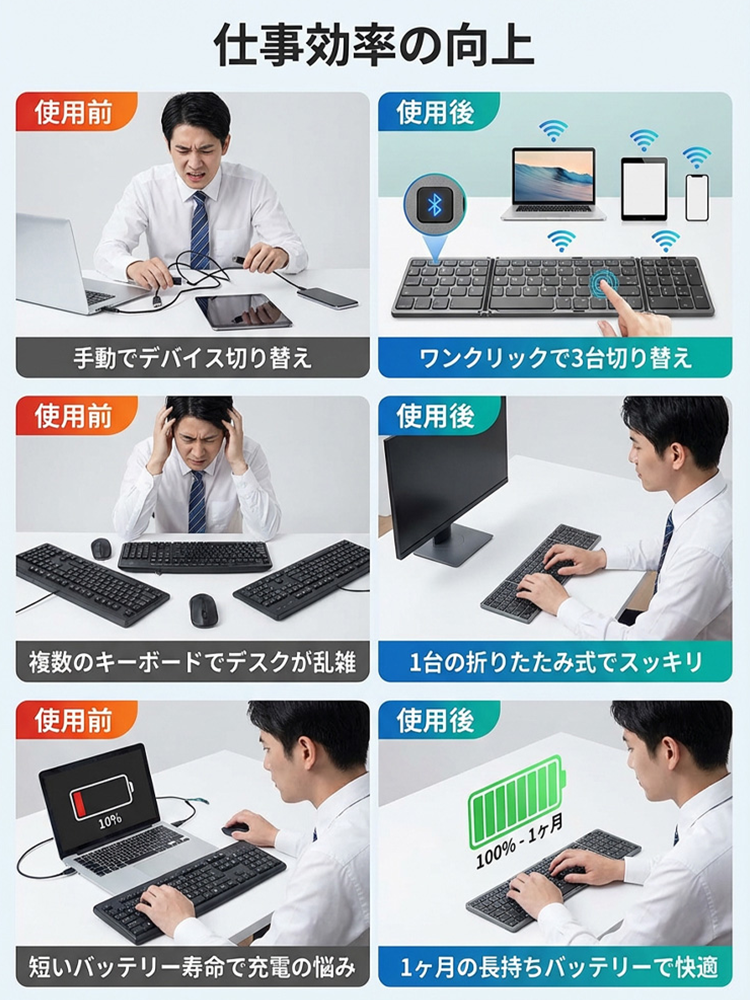 仕事効率の向上

使用前

手動でデバイス切り替え

使用後

ワンクリックで3台切り替え

使用前

複数のキーボードでデスクが乱雑

使用後

1台の折りたたみ式でスッキリ

使用前

10%

短いバッテリー寿命で充電の悩み

使用後

100% - 1ヶ月

1ヶ月の長持ちバッテリーで快適