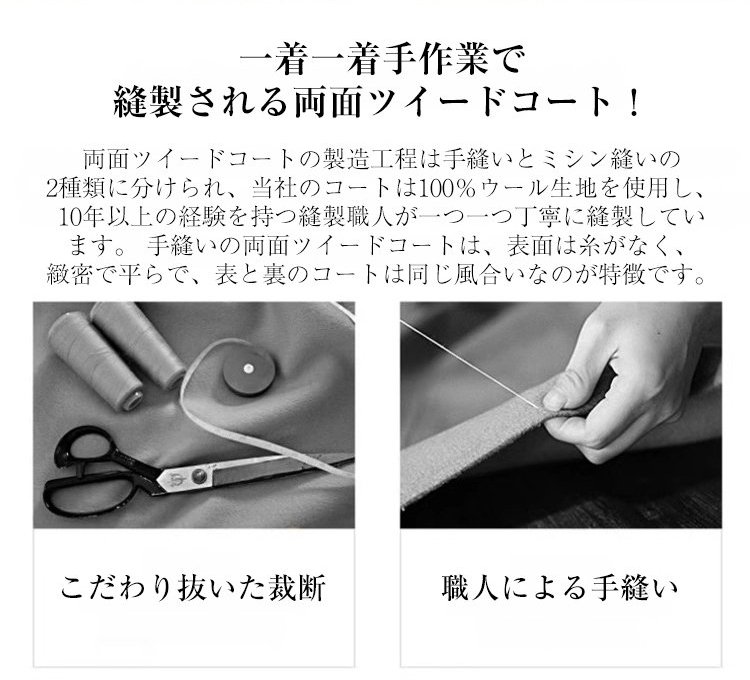 一着一着手作業で
縫製される両面ツイードコート！

両面ツイードコートの製造工程は手縫いとミシン縫いの2種類に分けられ、当社のコートは100%ウール生地を使用し、10年以上の経験を持つ縫製職人が一つ一つ丁寧に縫製しています。 手縫いの両面ツイードコートは、表面は糸がなく、緻密で平らで、表と裏のコートは同じ風合いなのが特徴です。

こだわり抜いた裁断

職人による手縫い